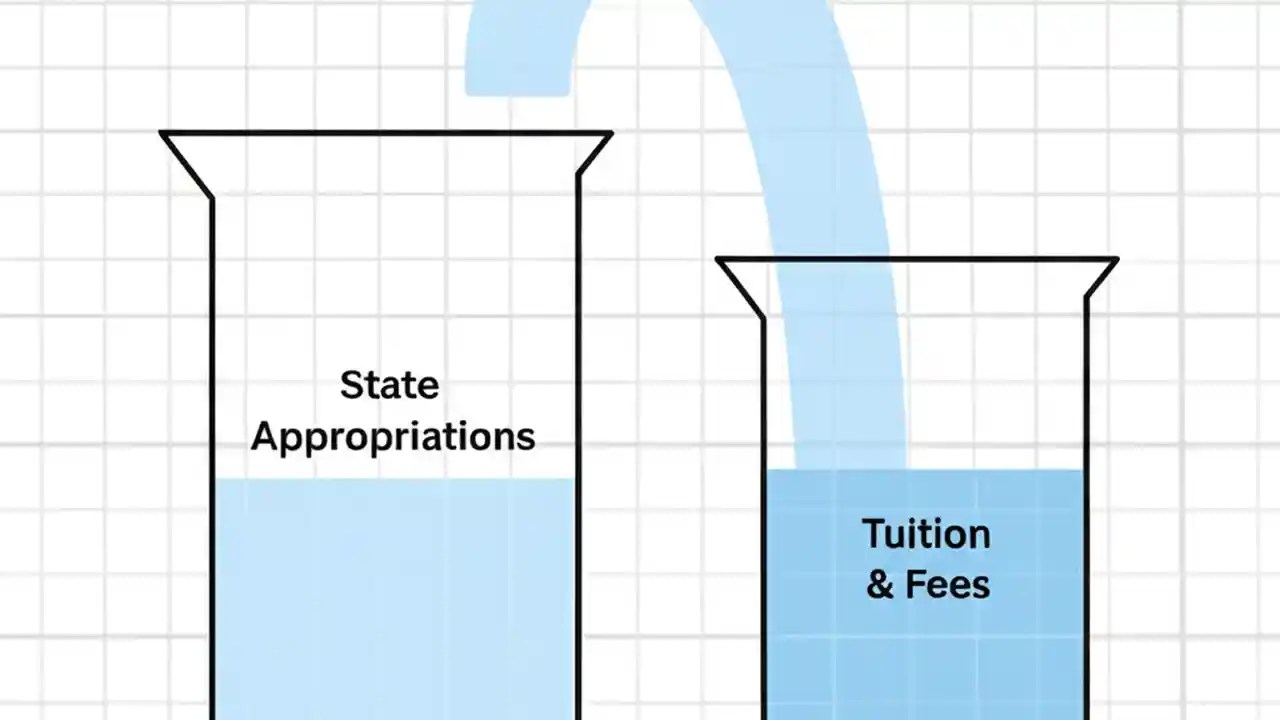 State Appropriations

Tuition & Fees