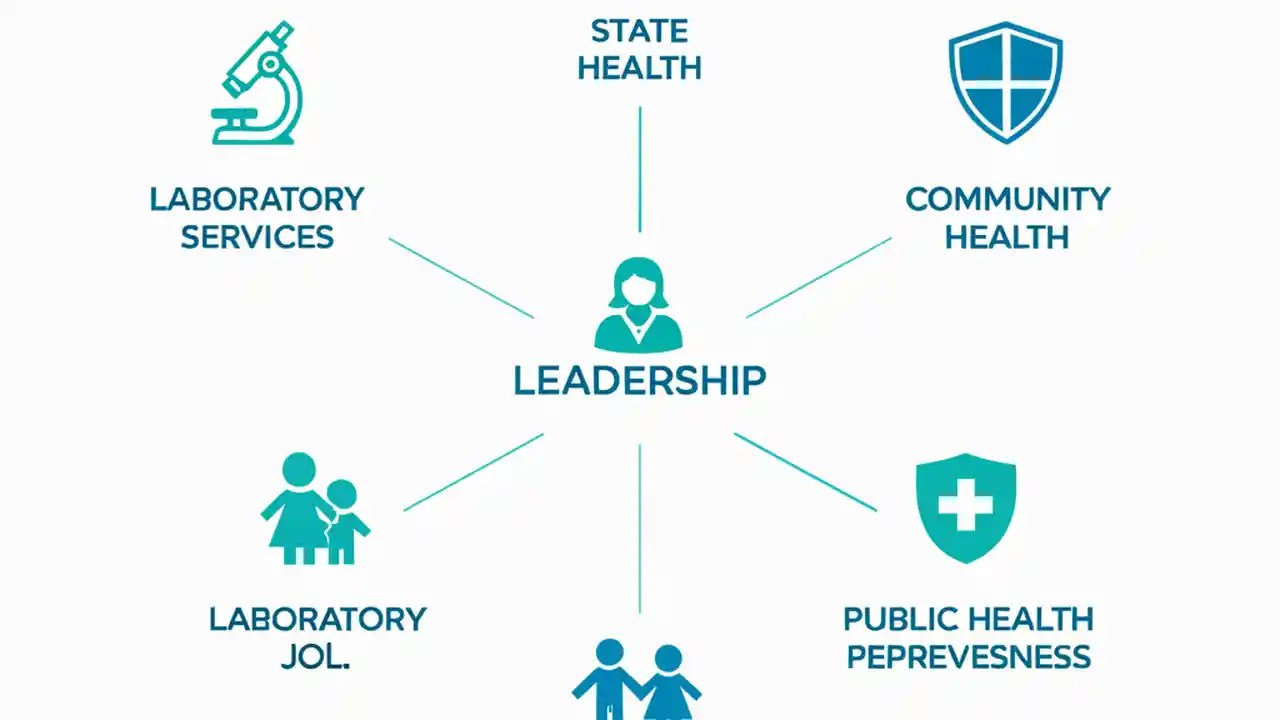 STATE HEALTH

LABORATORY SERVICES

COMMUNITY HEALTH

LEADERSHIP

LABORATORY JOL.

PUBLIC HEALTH PEPREVESNESS