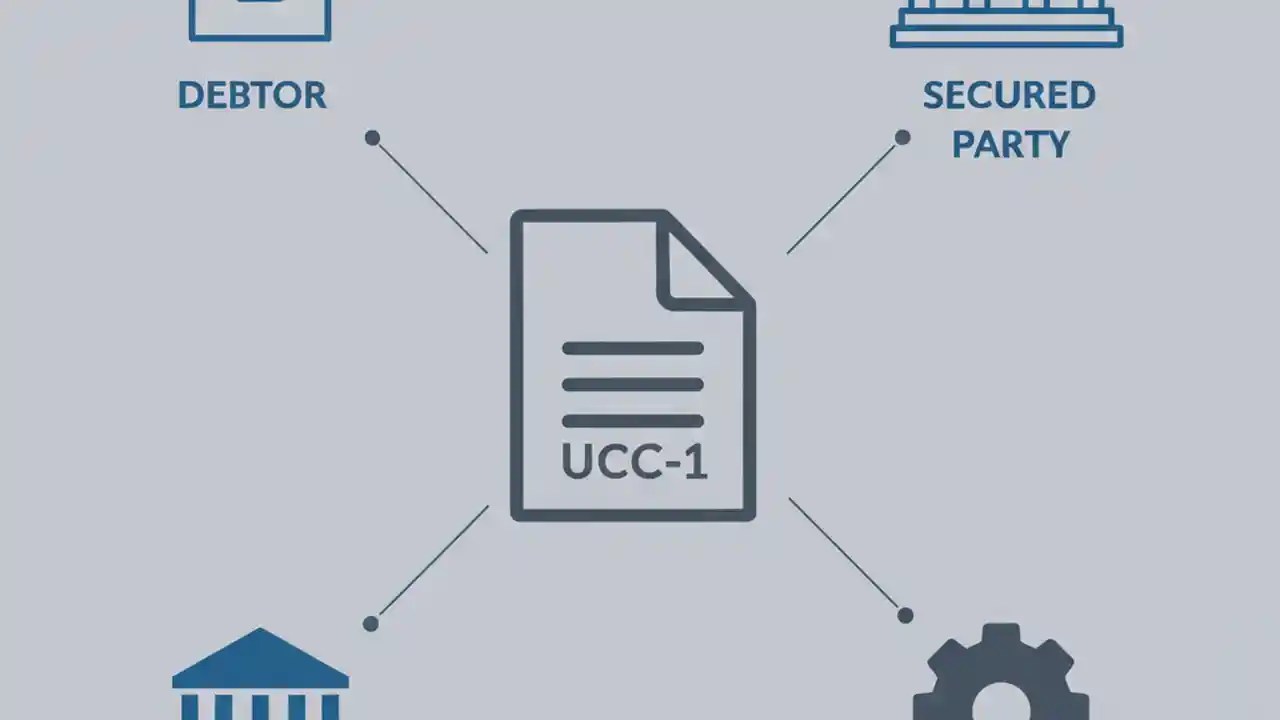 DEBTOR

SECURED PARTY

UCC-1