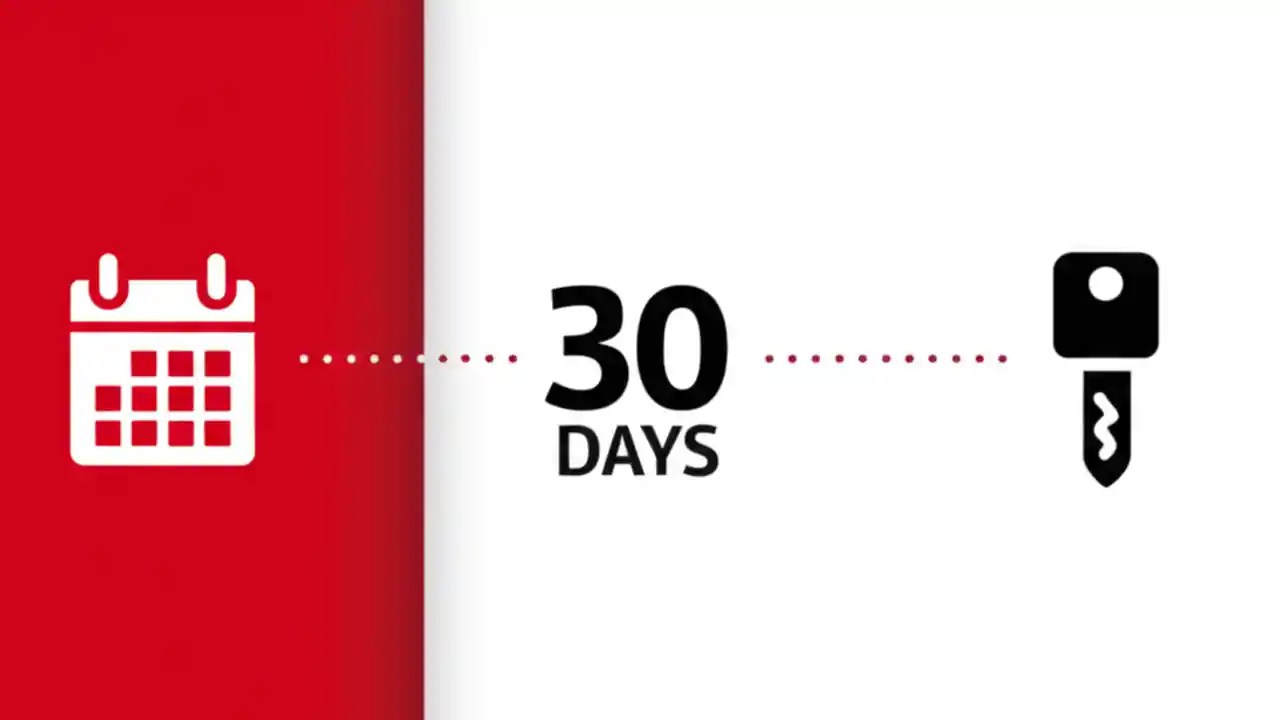 30
DAYS