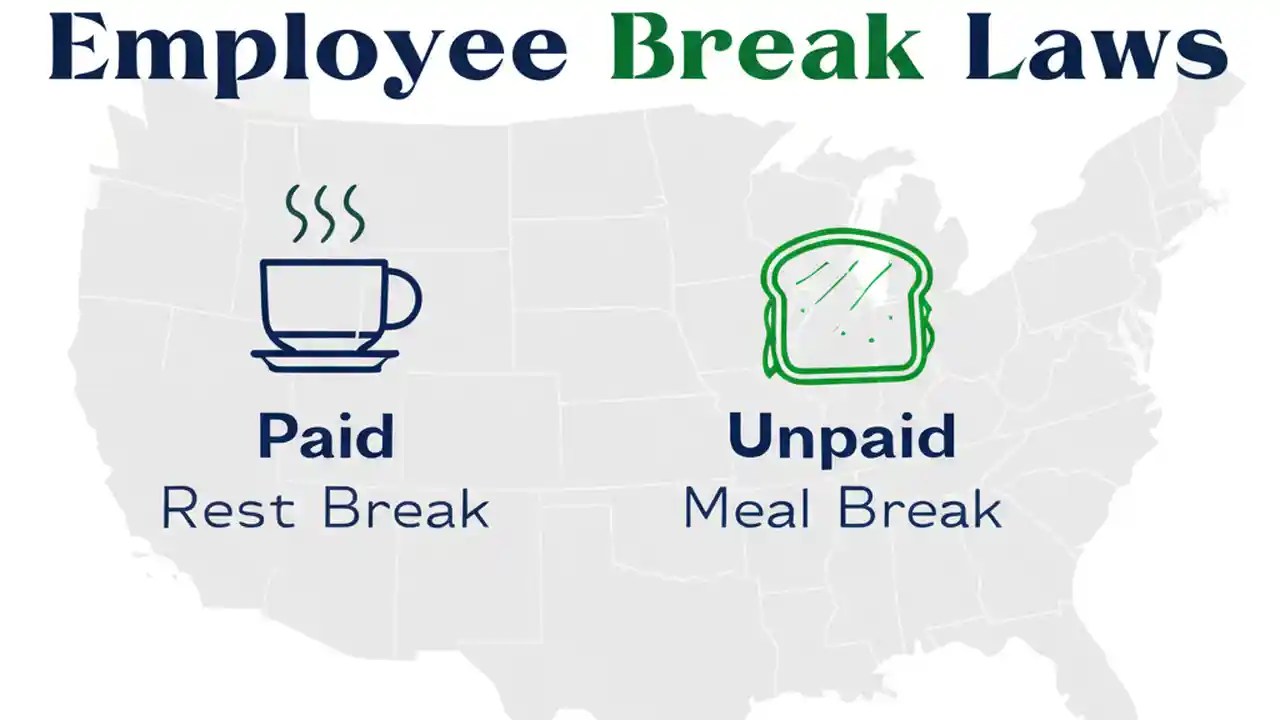 Employee Break Laws

Paid
Rest Break

Unpaid
Meal Break