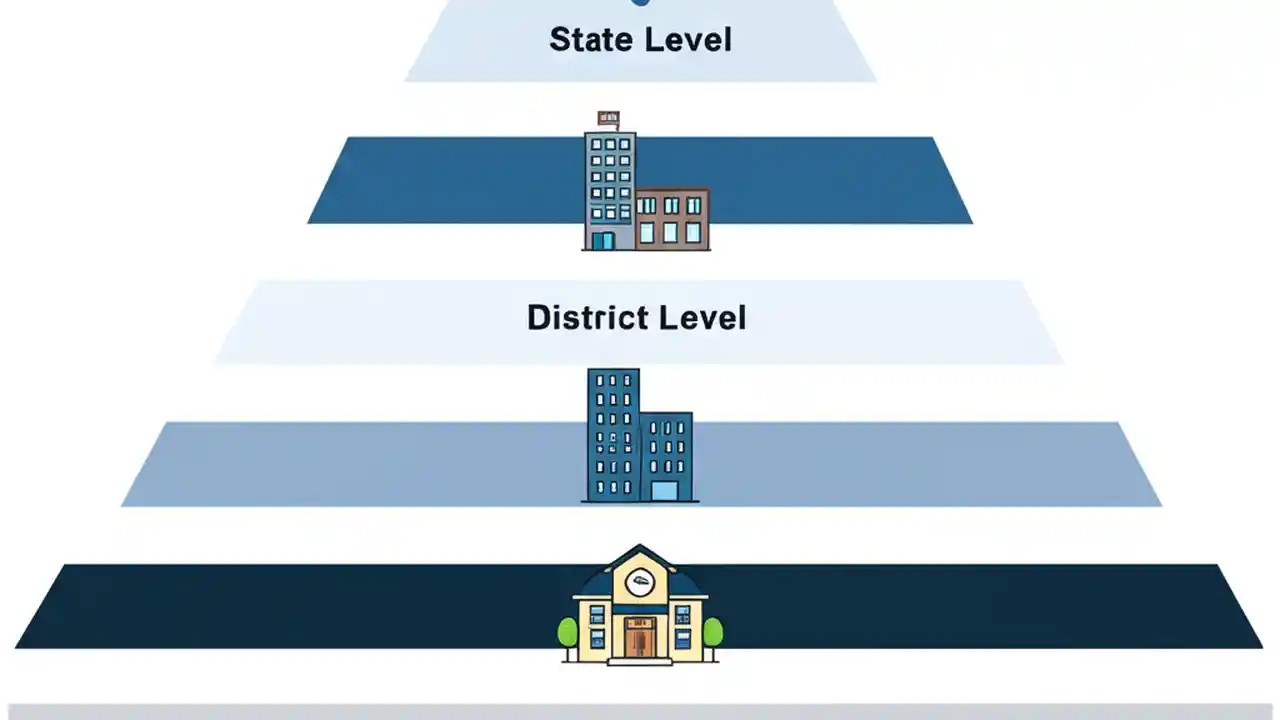 State Level

District Level