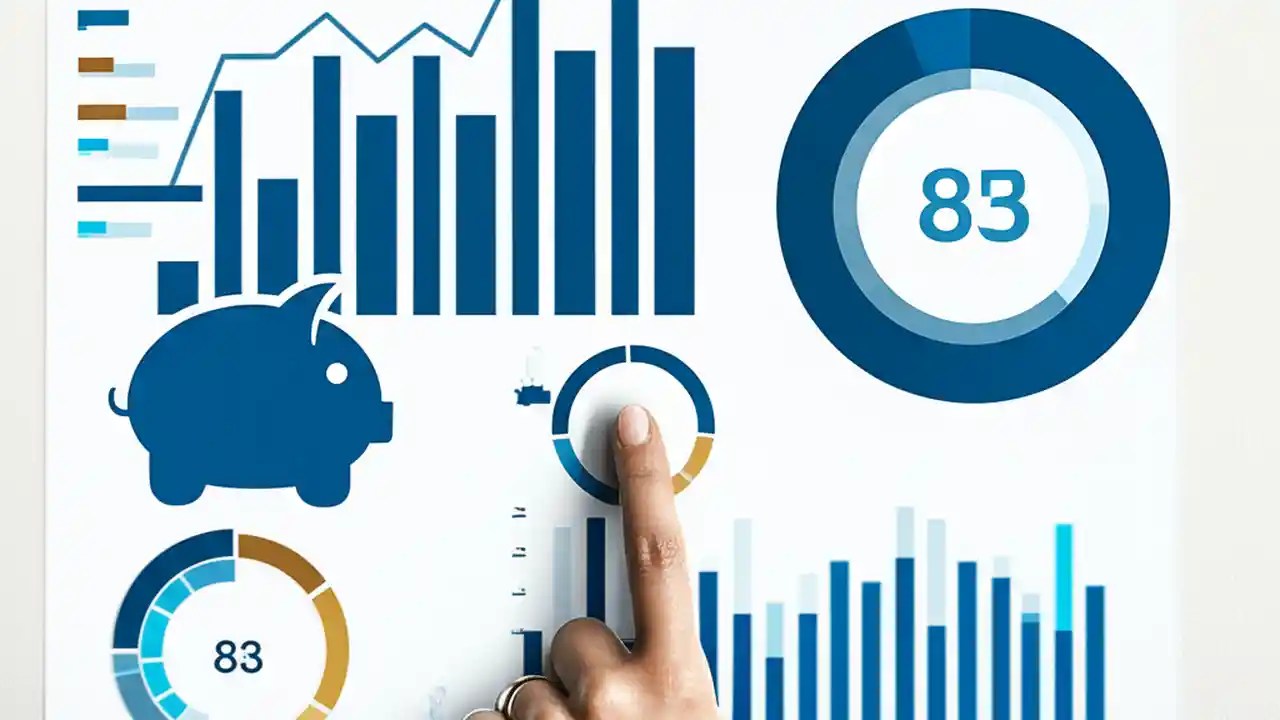 83

83