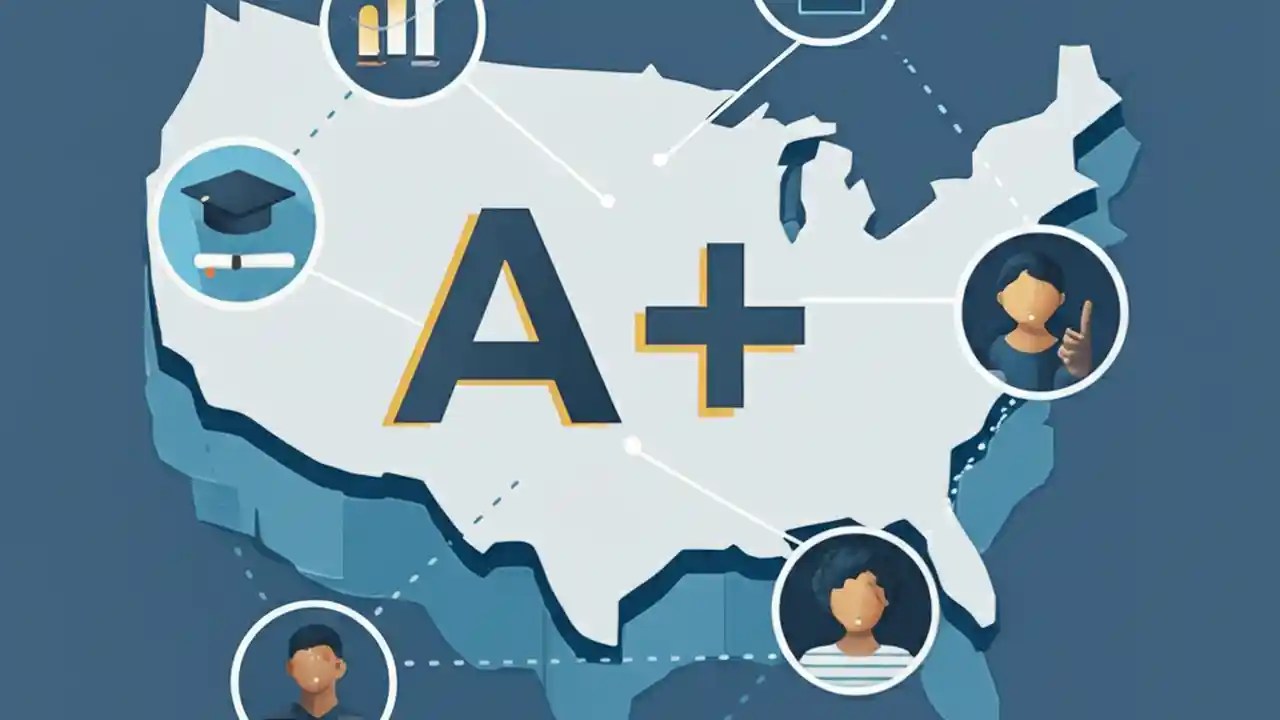 A+