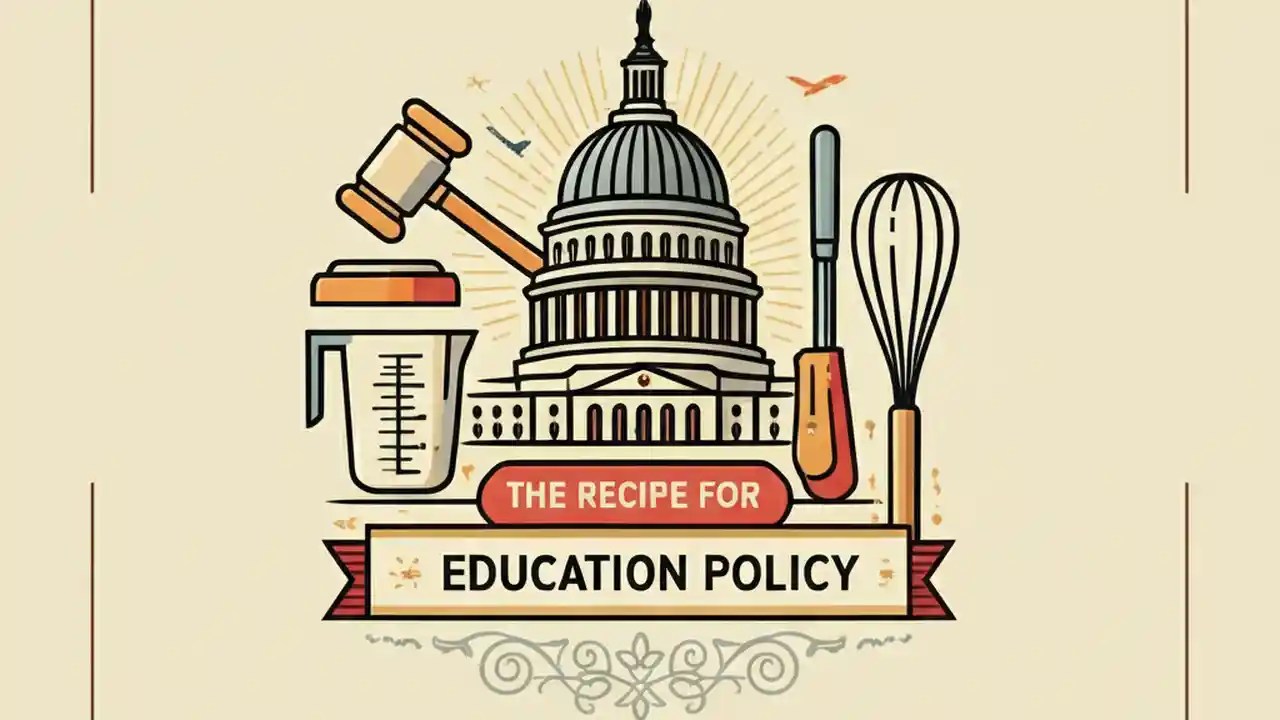 THE RECIPE FOR

EDUCATION POLICY