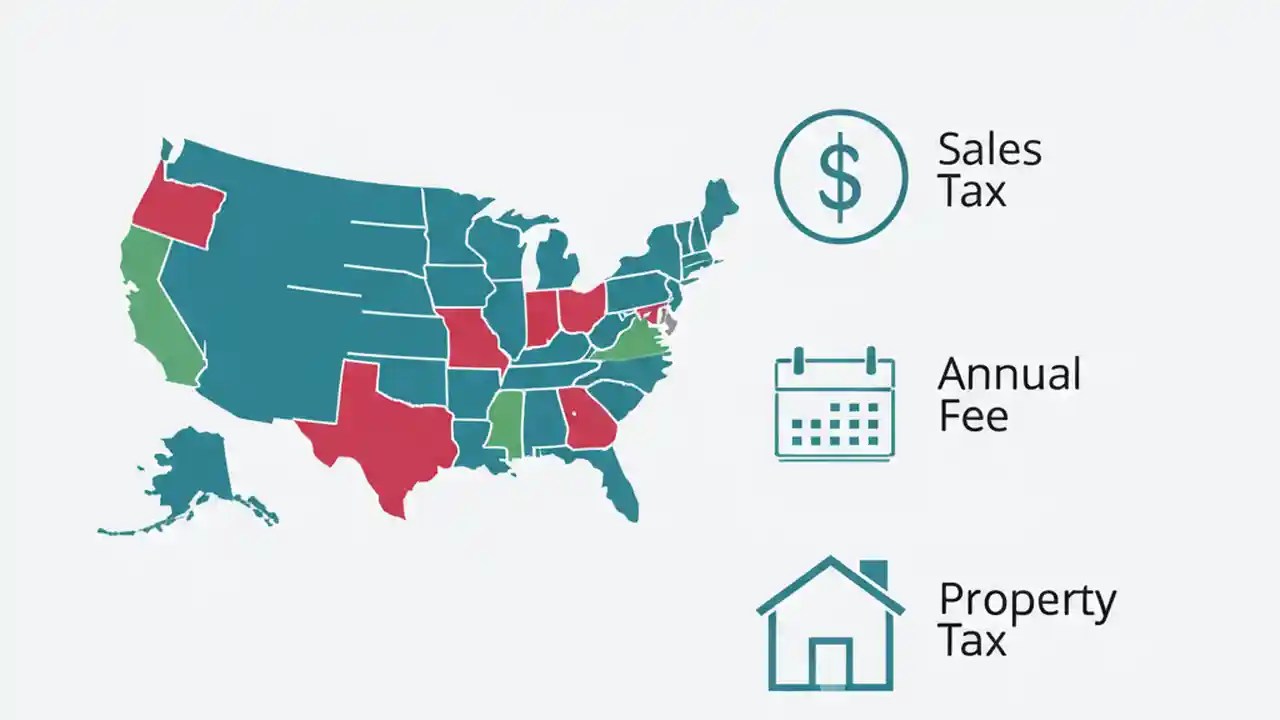 $

Sales Tax

Annual Fee

Property Tax