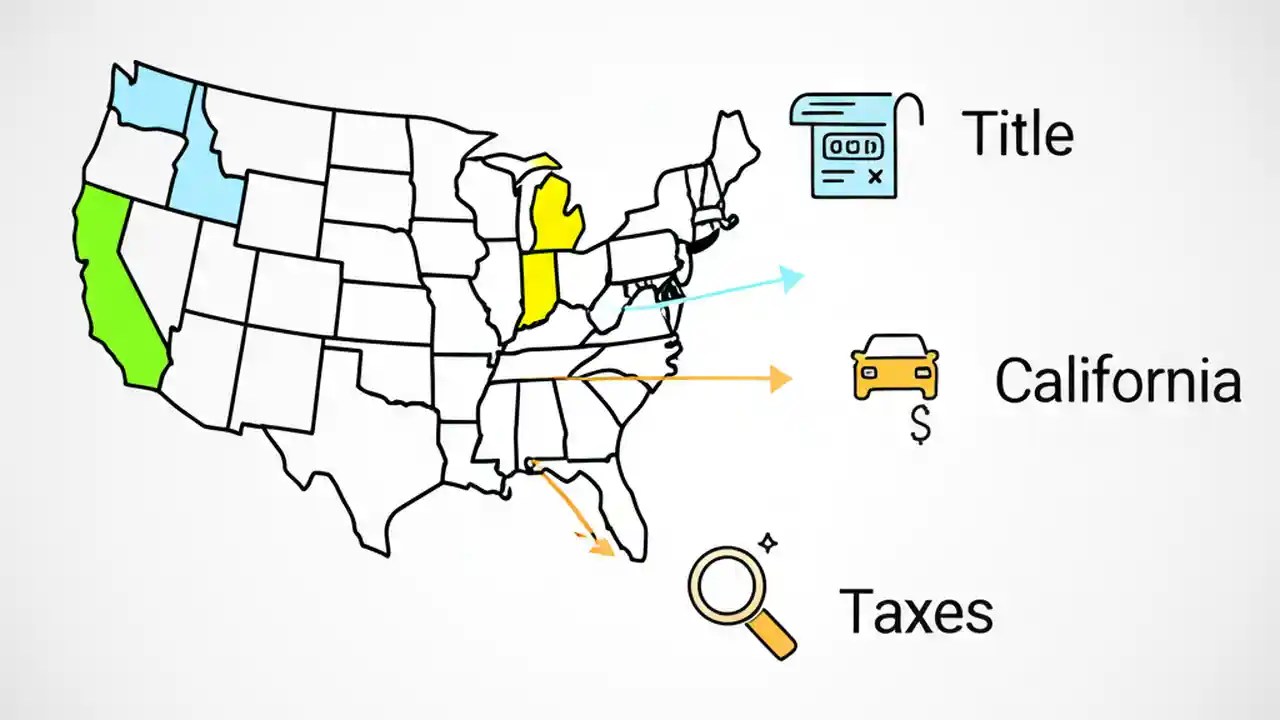 Title

California

$

Taxes