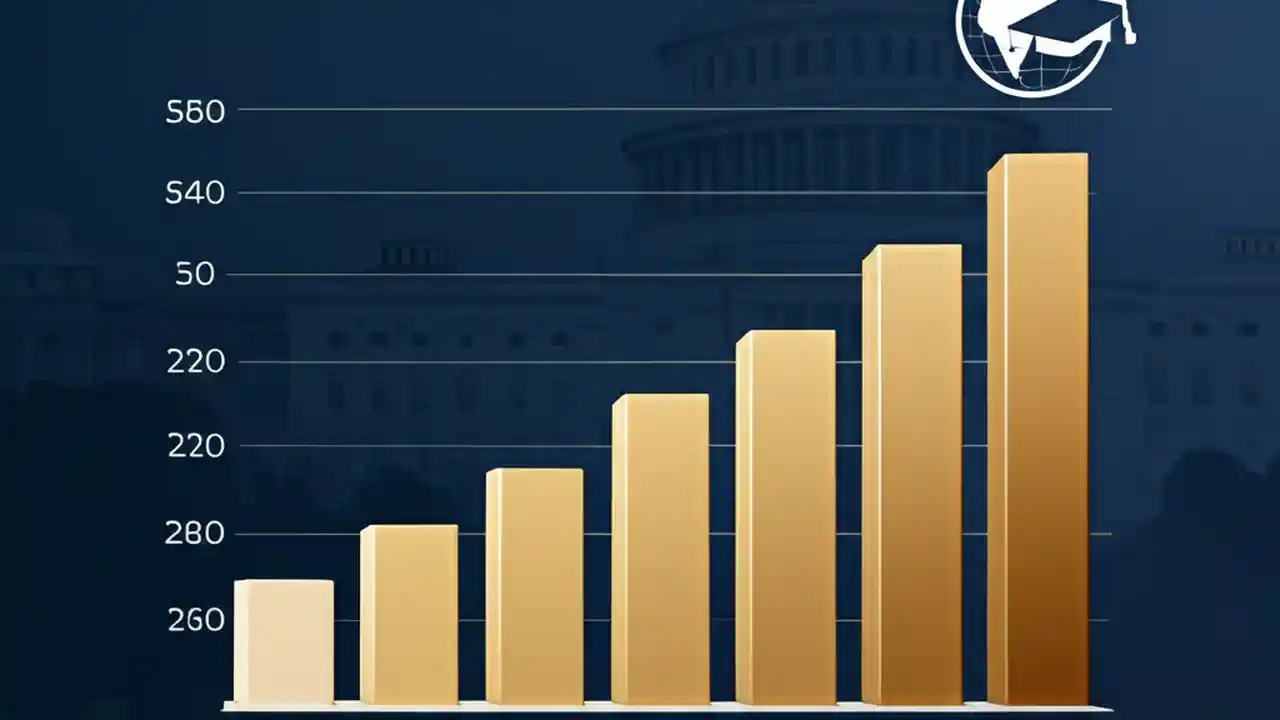 S60
S40
50
220
220
280
260