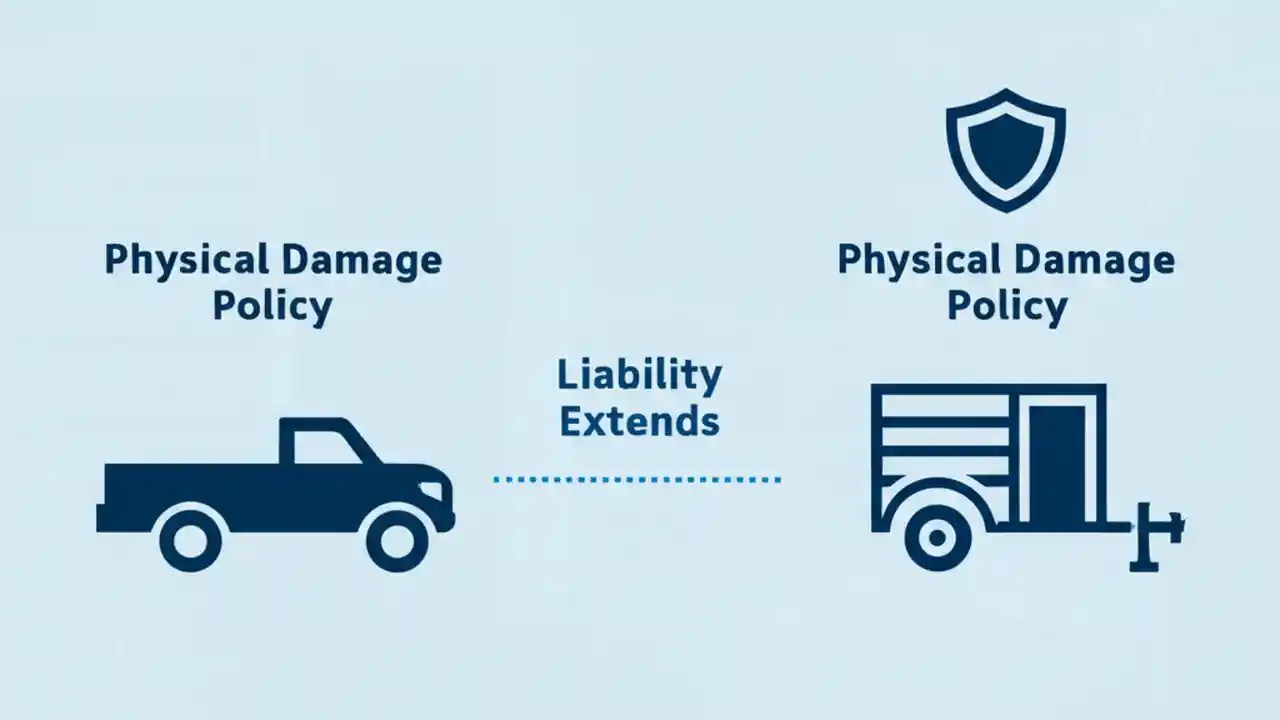 Physical Damage Policy

Liability Extends

Physical Damage Policy