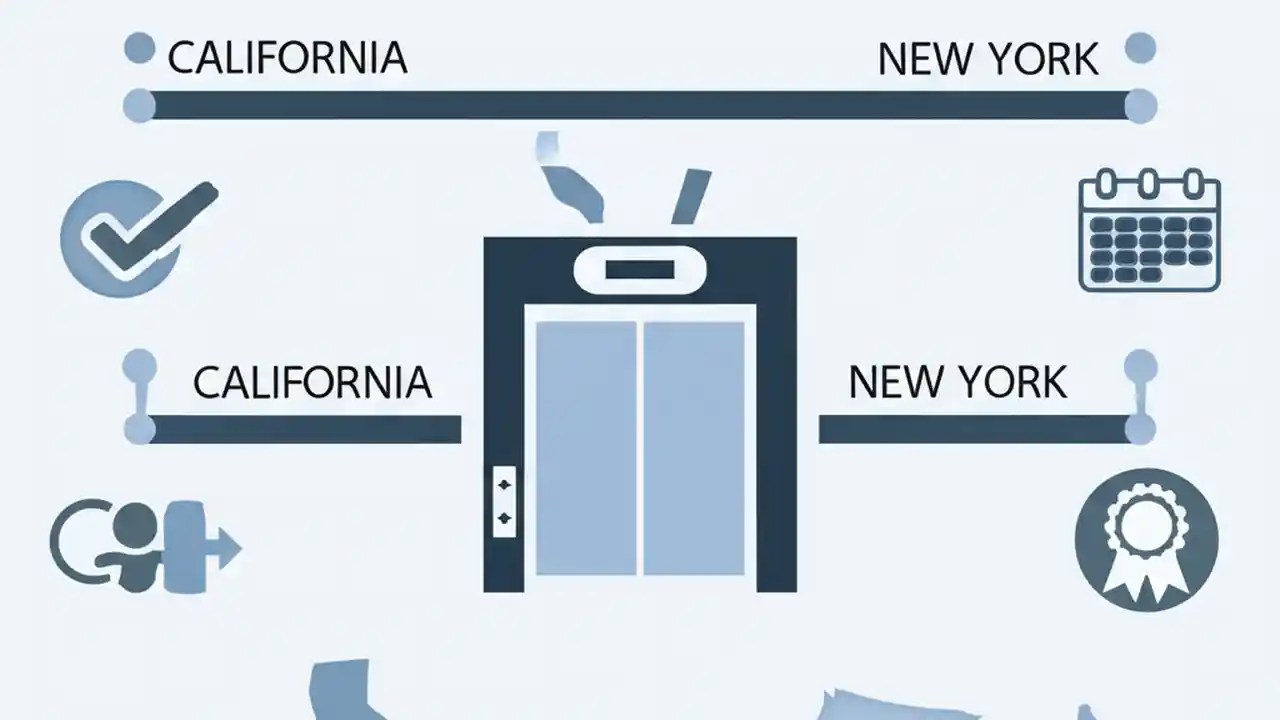 CALIFORNIA

NEW YORK

CALIFORNIA

NEW YORK