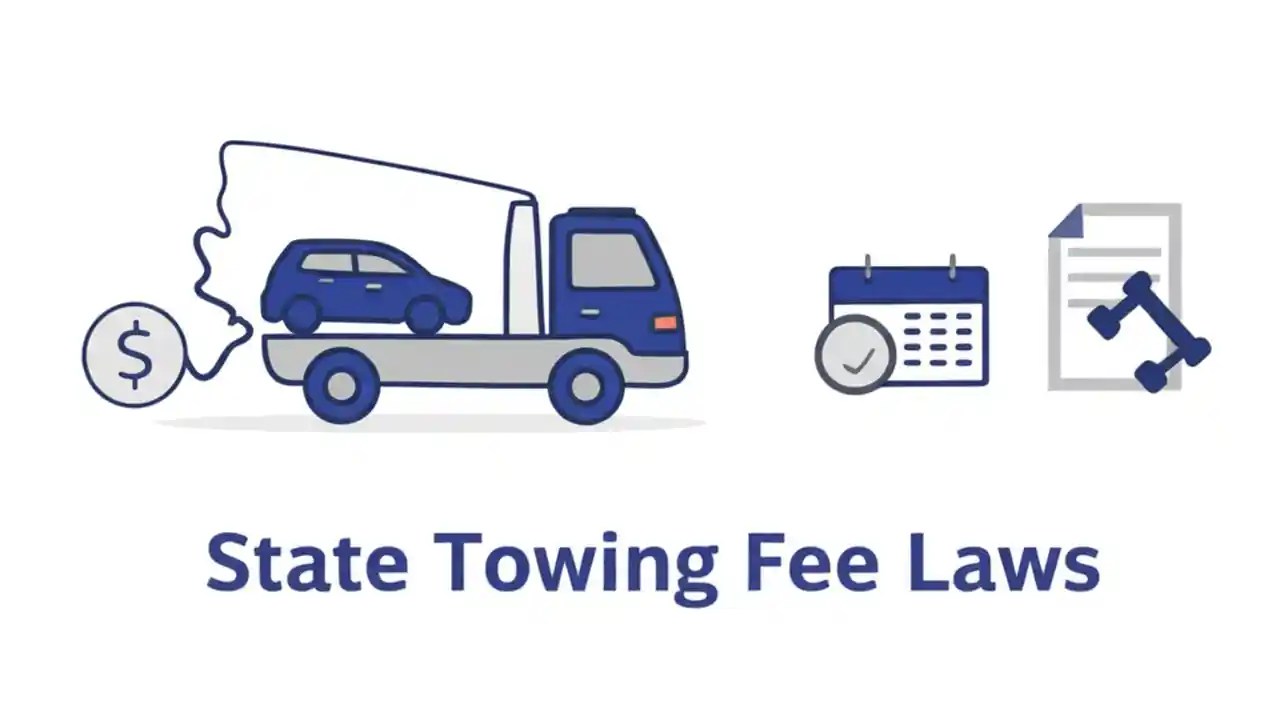 $

State Towing Fee Laws