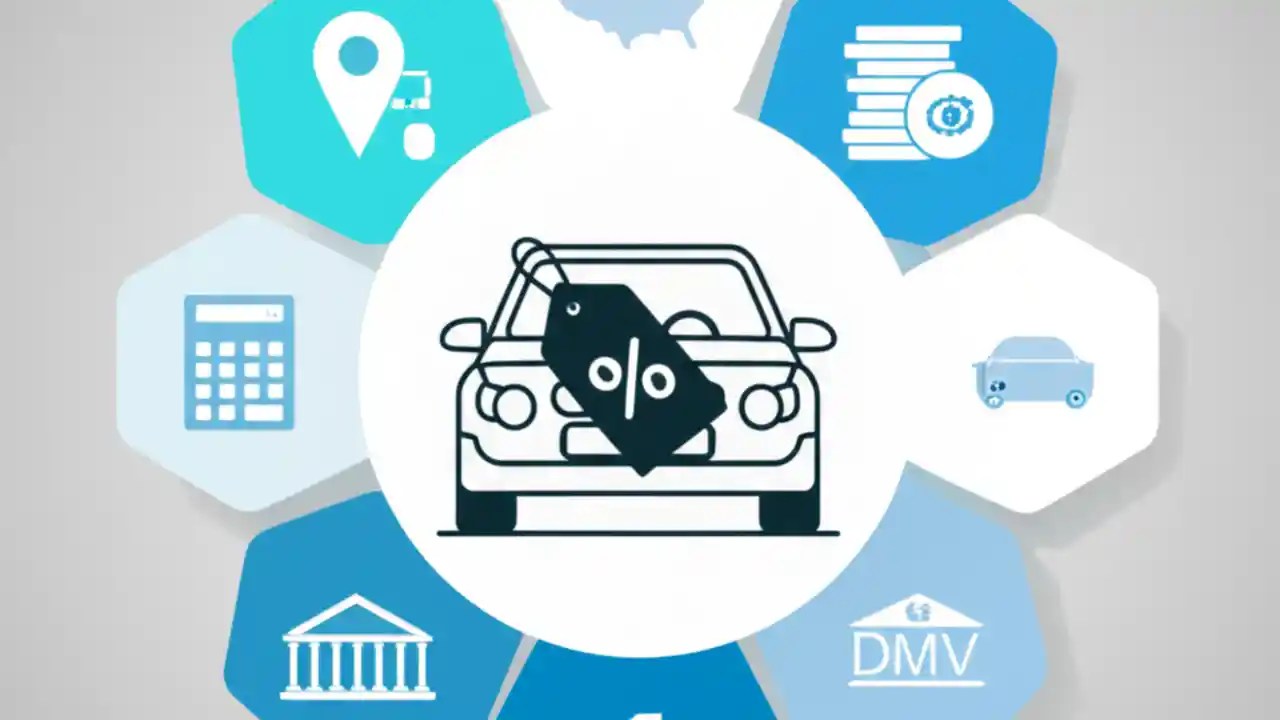 %

DMV