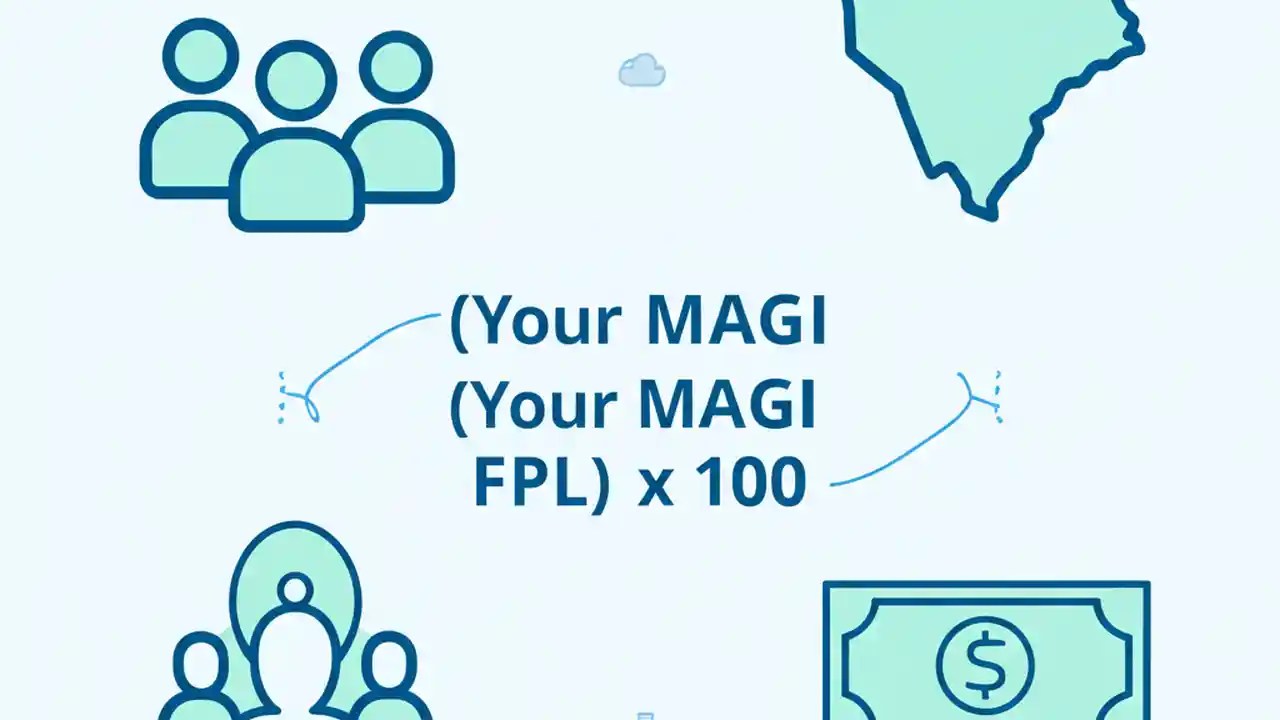 (Your MAGI
(Your MAGI
FPL) x 100

$