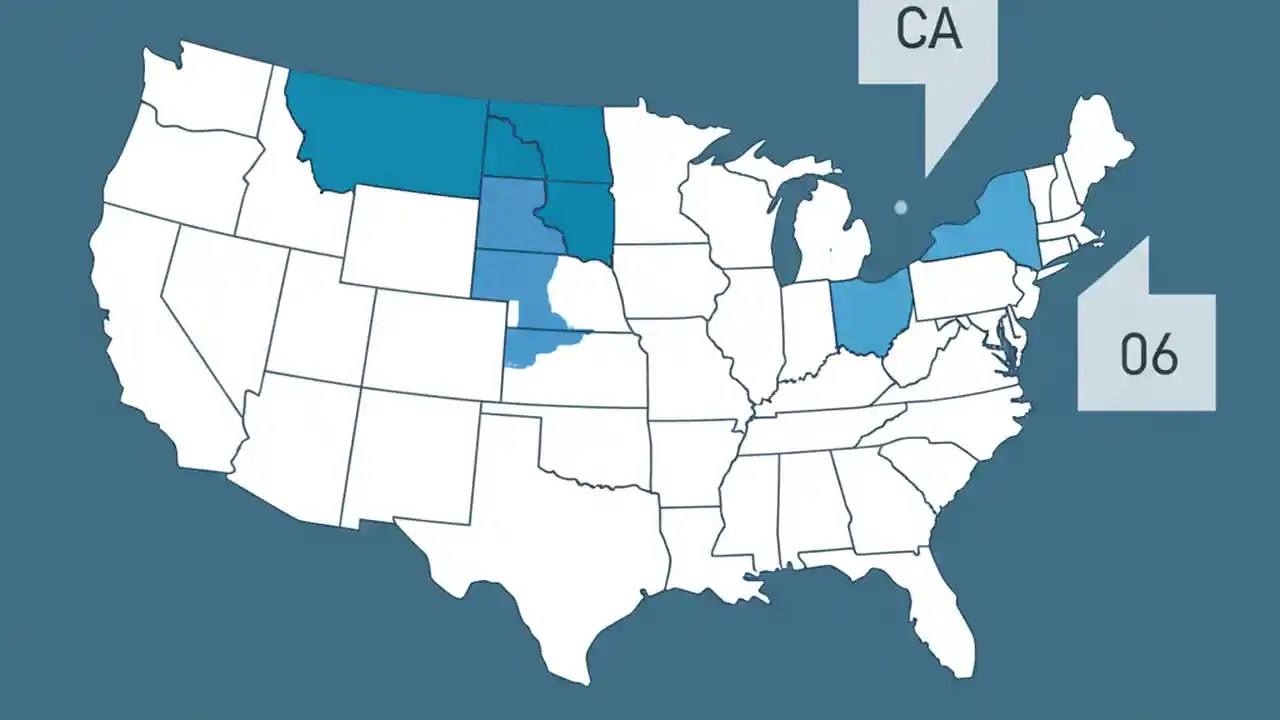 CA

06