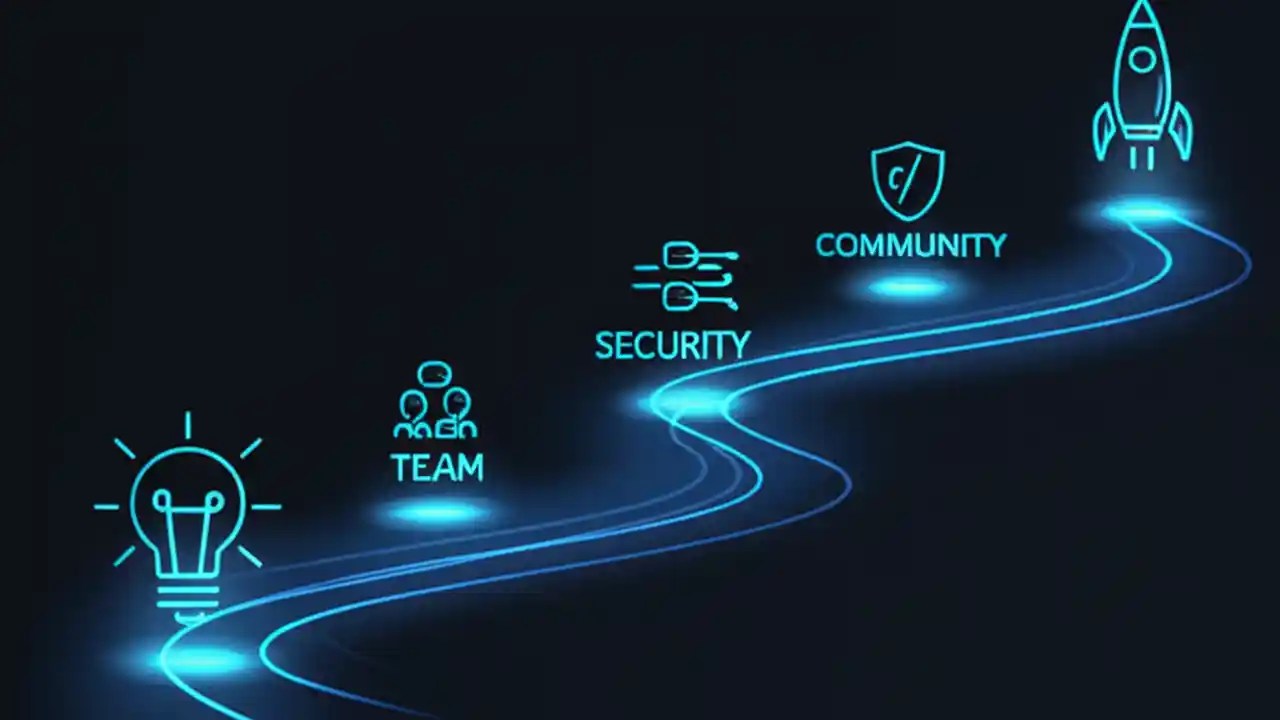 TEAM

SECURITY

COMMUNITY