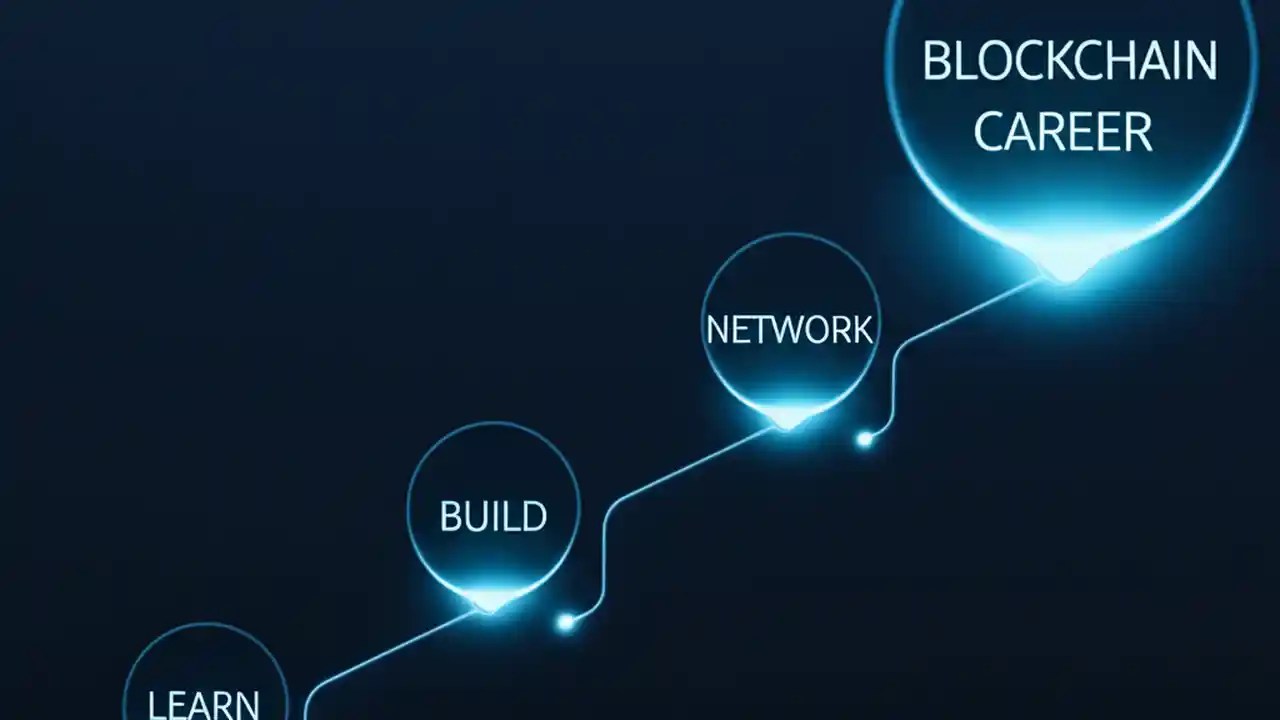 BLOCKCHAIN CAREER

NETWORK

BUILD

LEARN