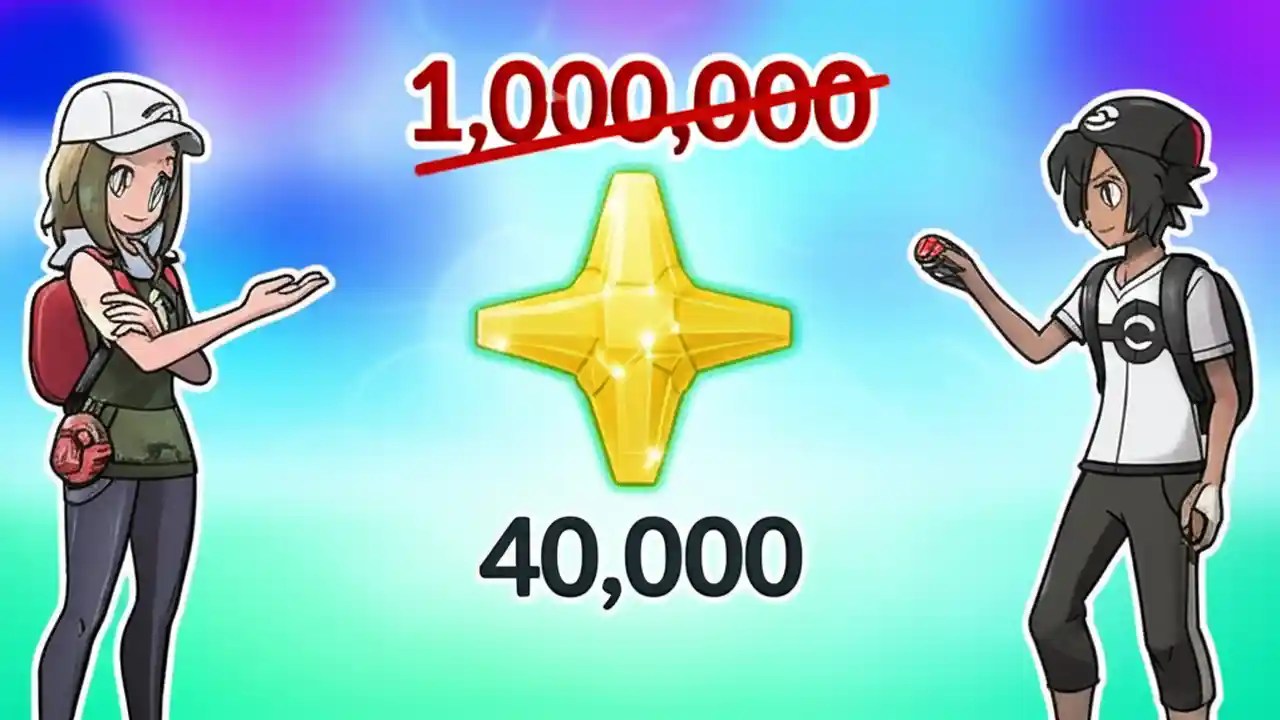 1,000,000

40,000