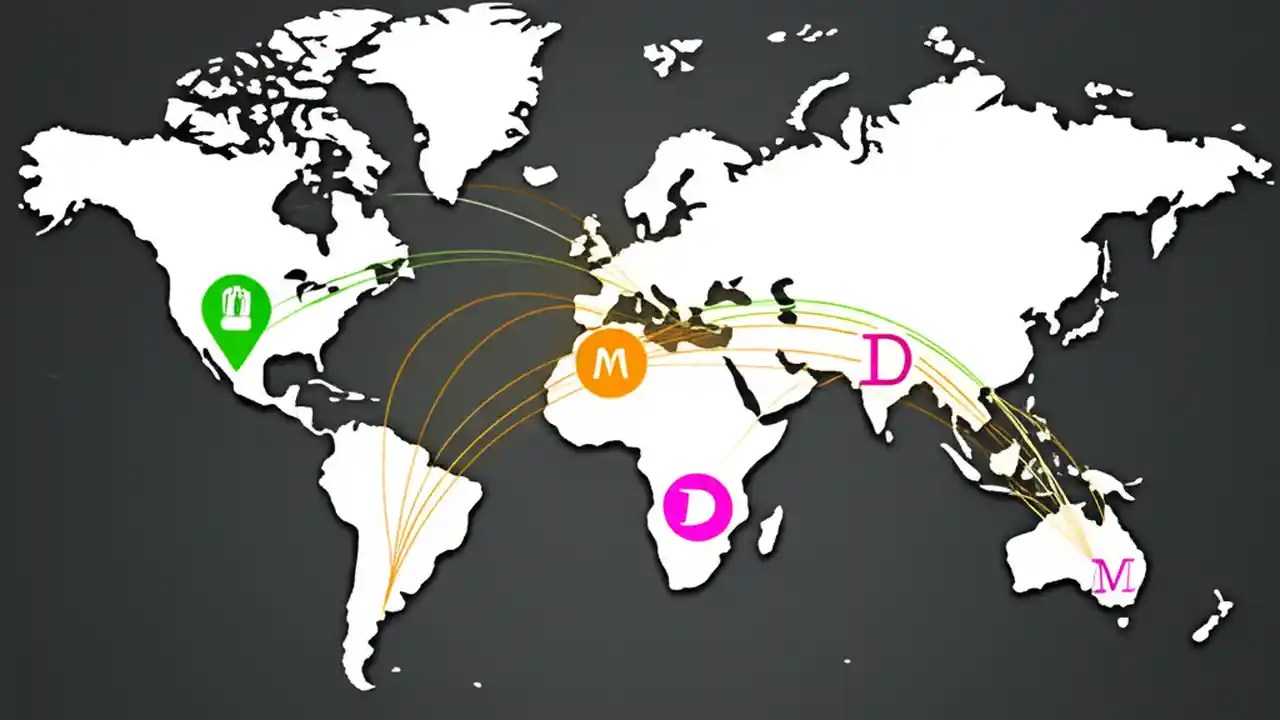 M
D
D
M