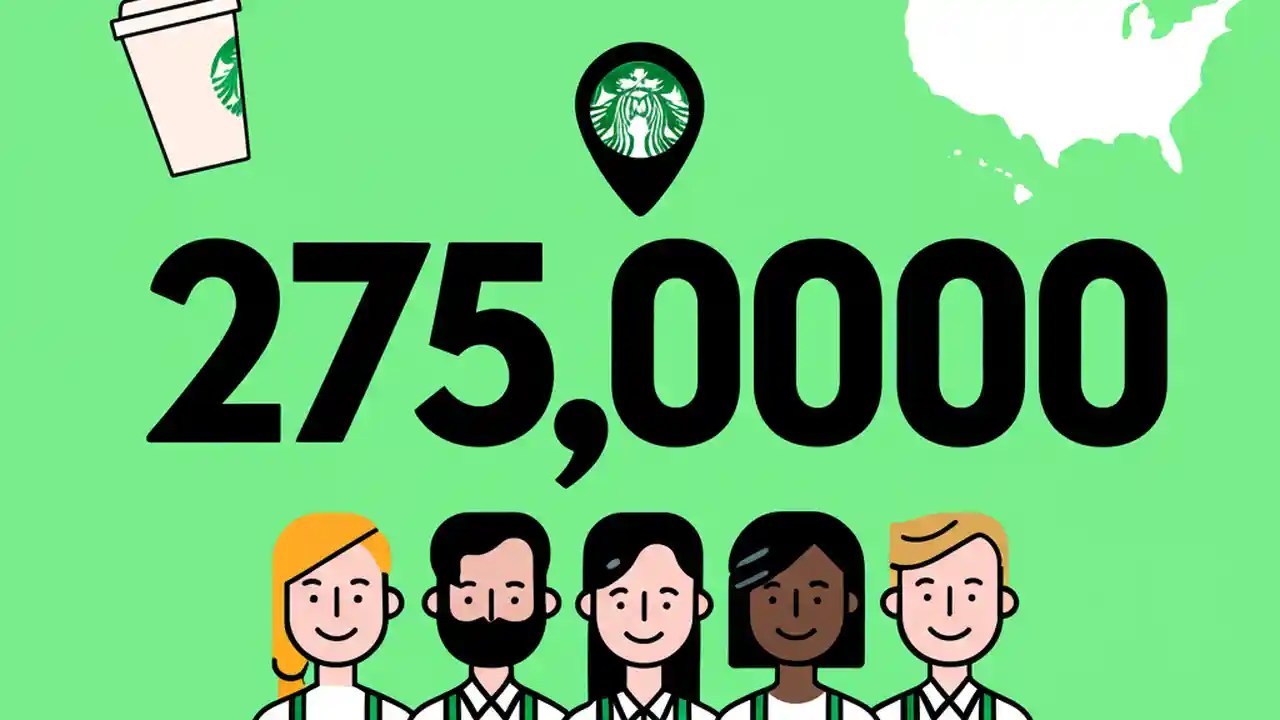 275,0000