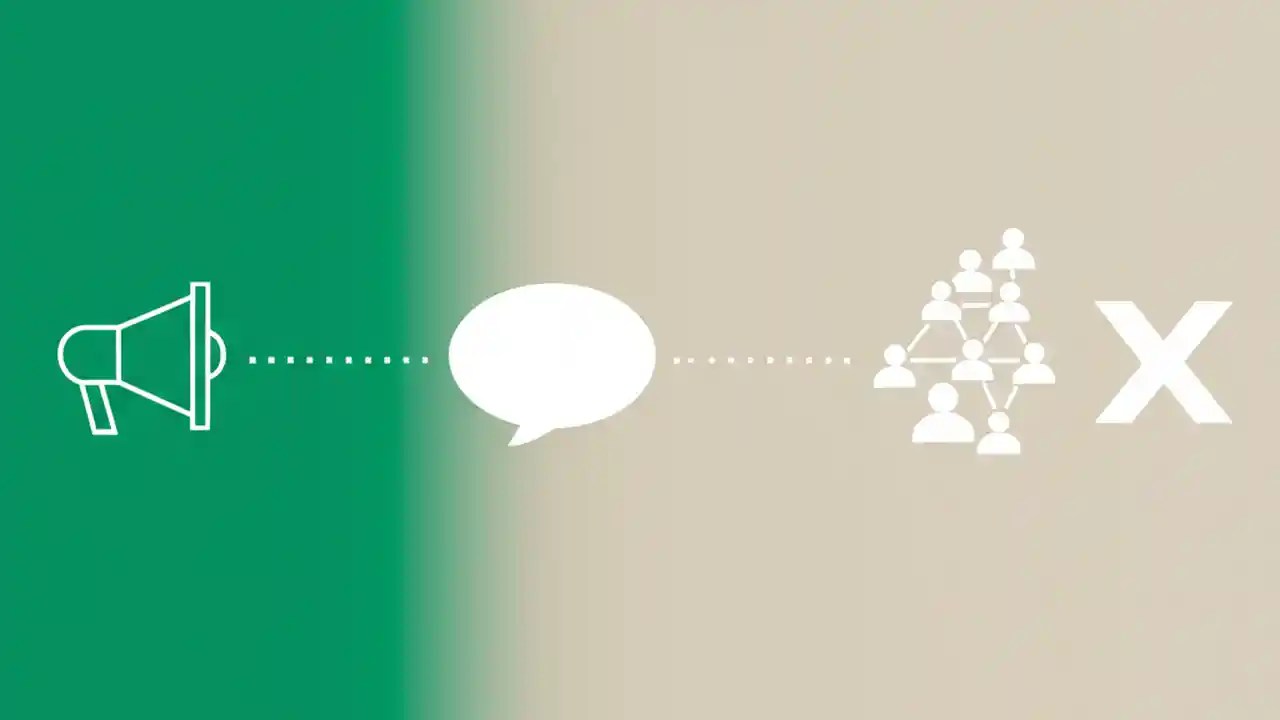 X