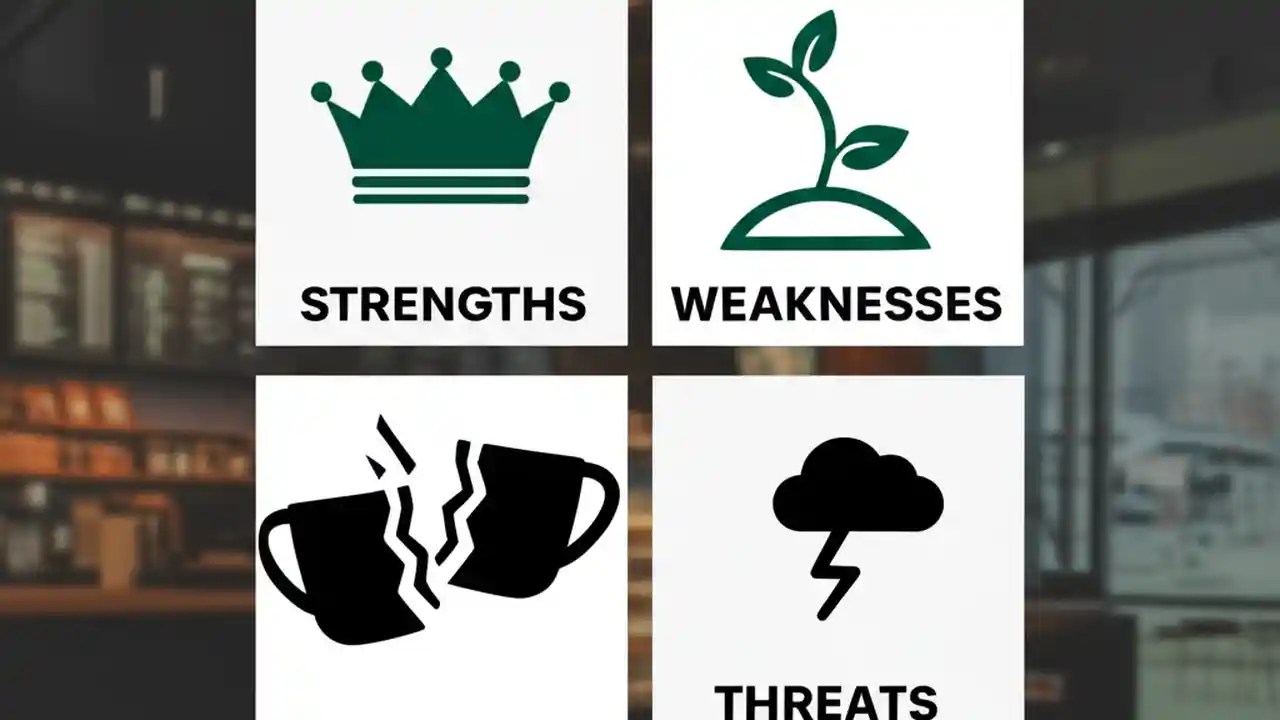 STRENGTHS

WEAKNESSES

THREATS