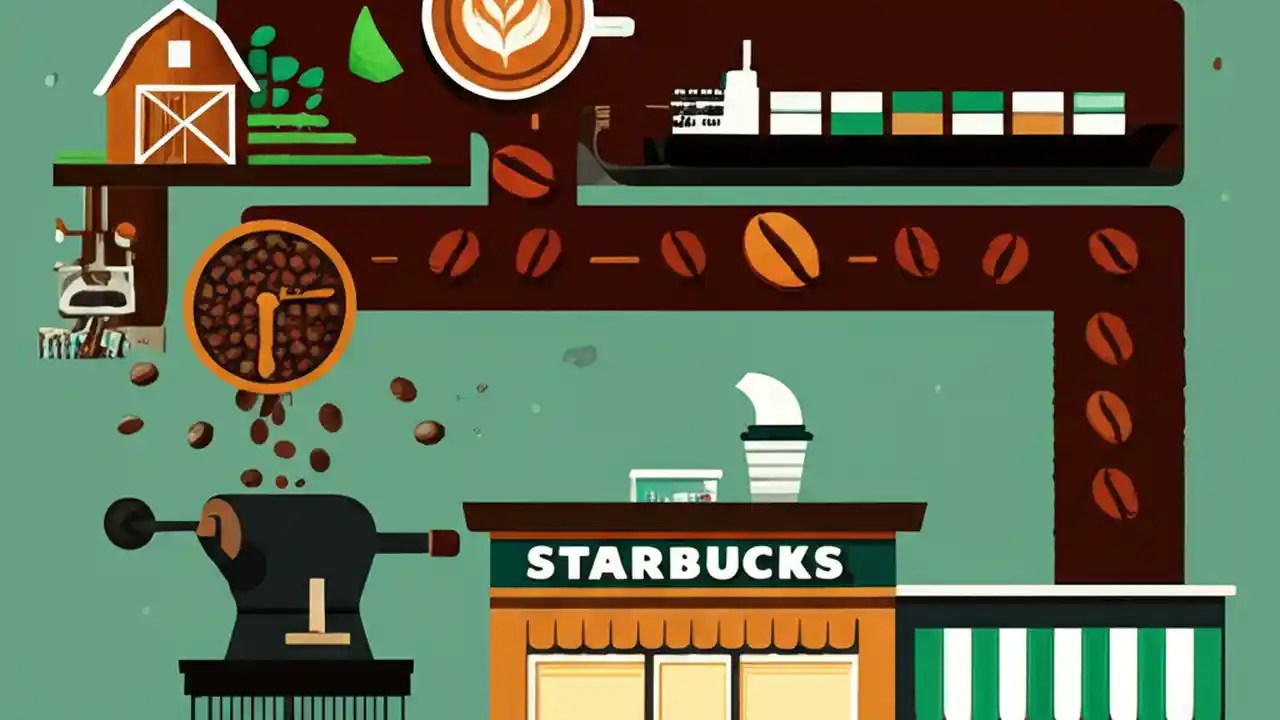 STARBUCKS