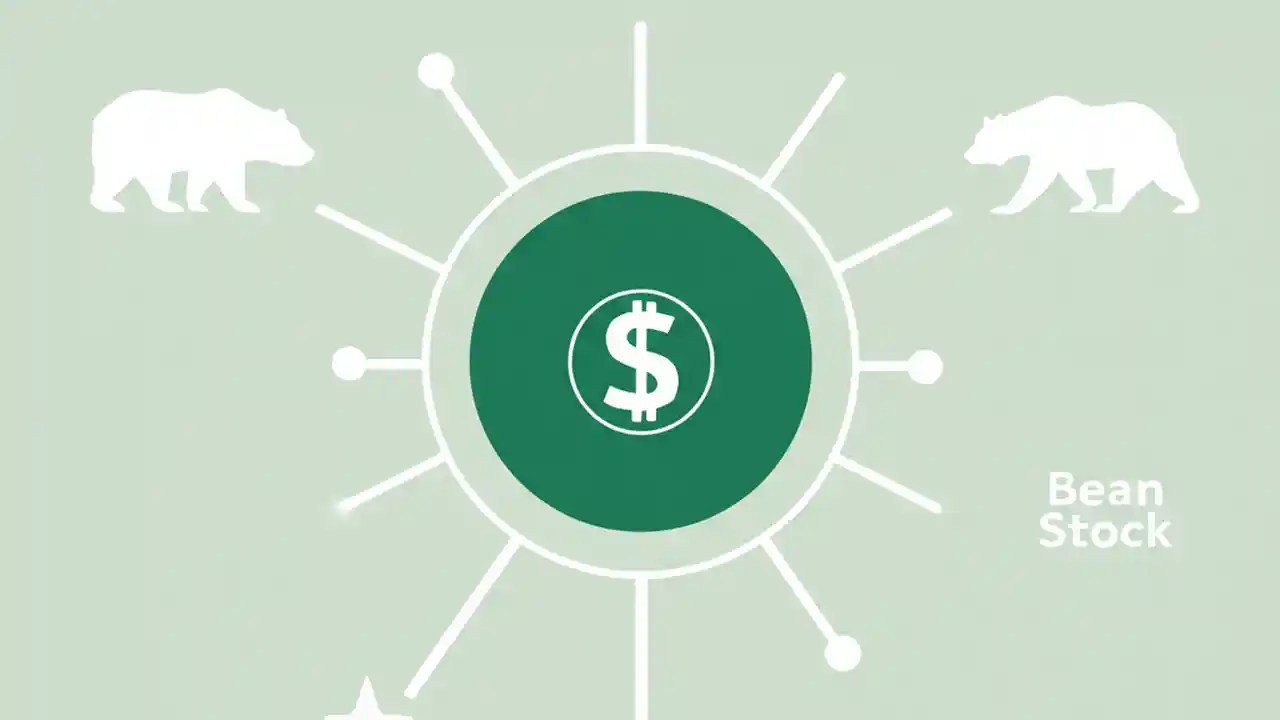 $

Bean
Stock