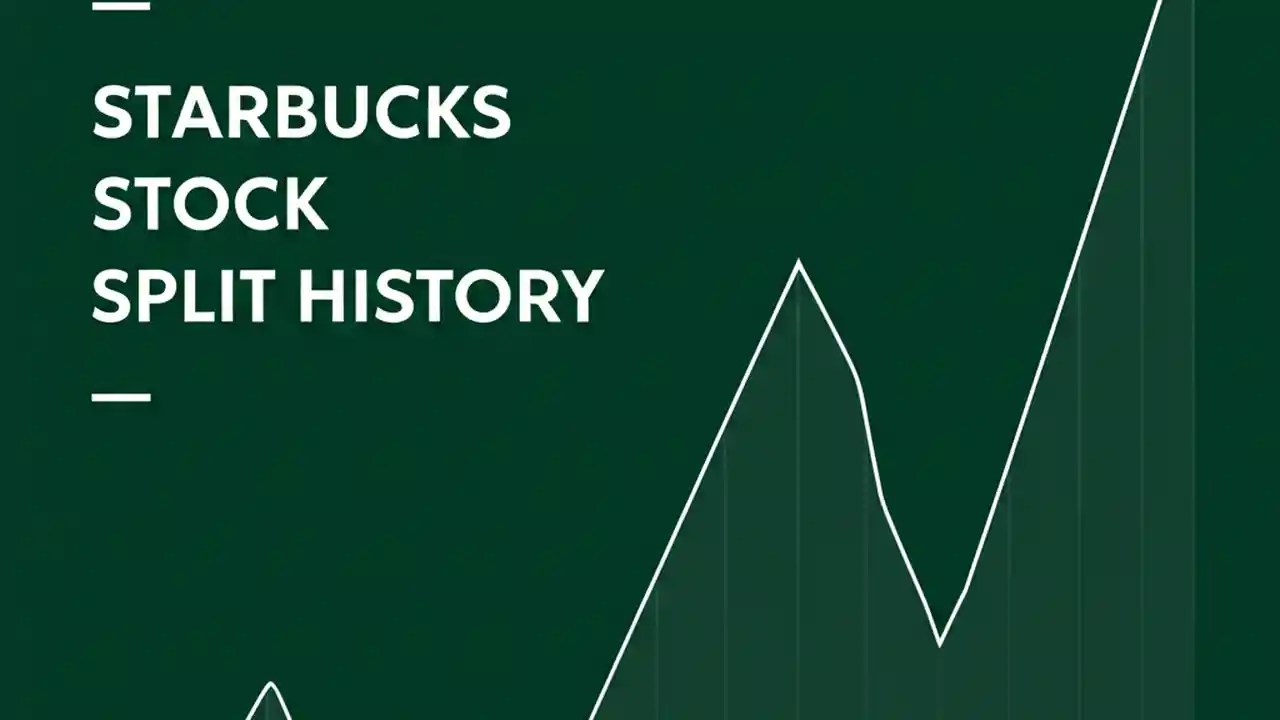 STARBUCKS
STOCK
SPLIT HISTORY