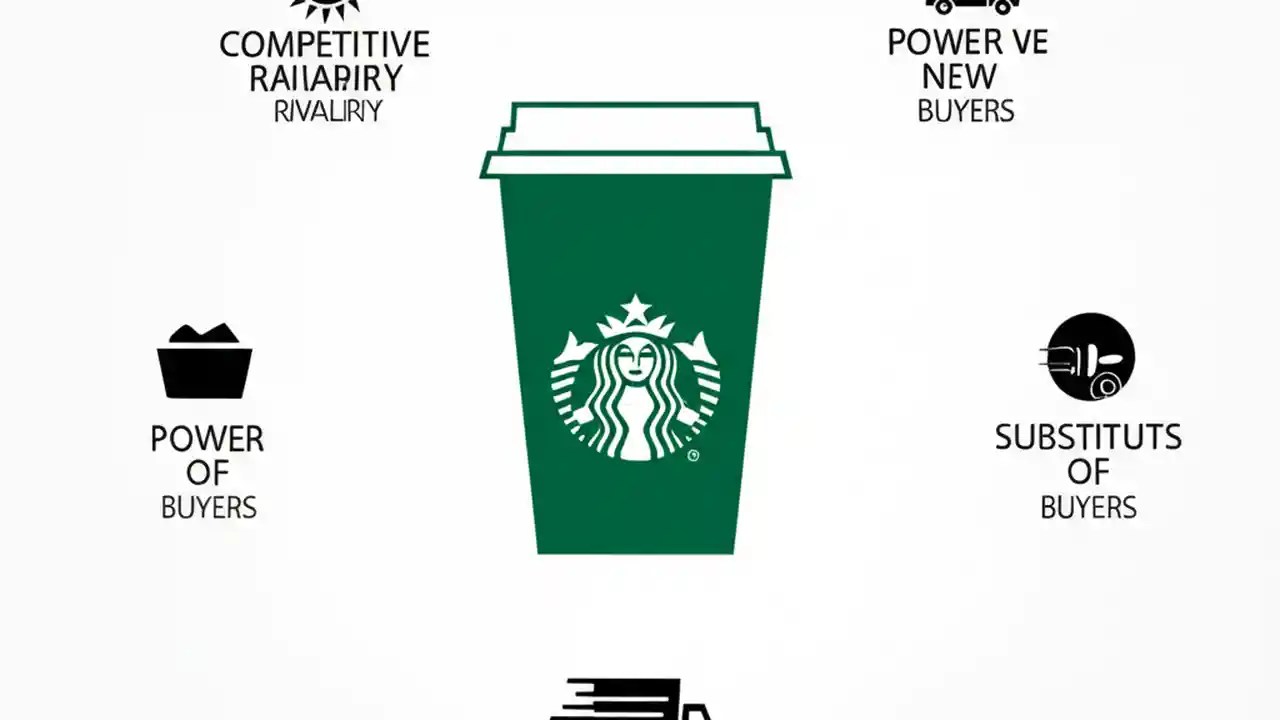 COMPETITIVE RAIIAPIRY RIVALIRIY

POWER VE NEW BUYERS

POWER OF BUYERS

SUBSTITUTS OF BUYERS