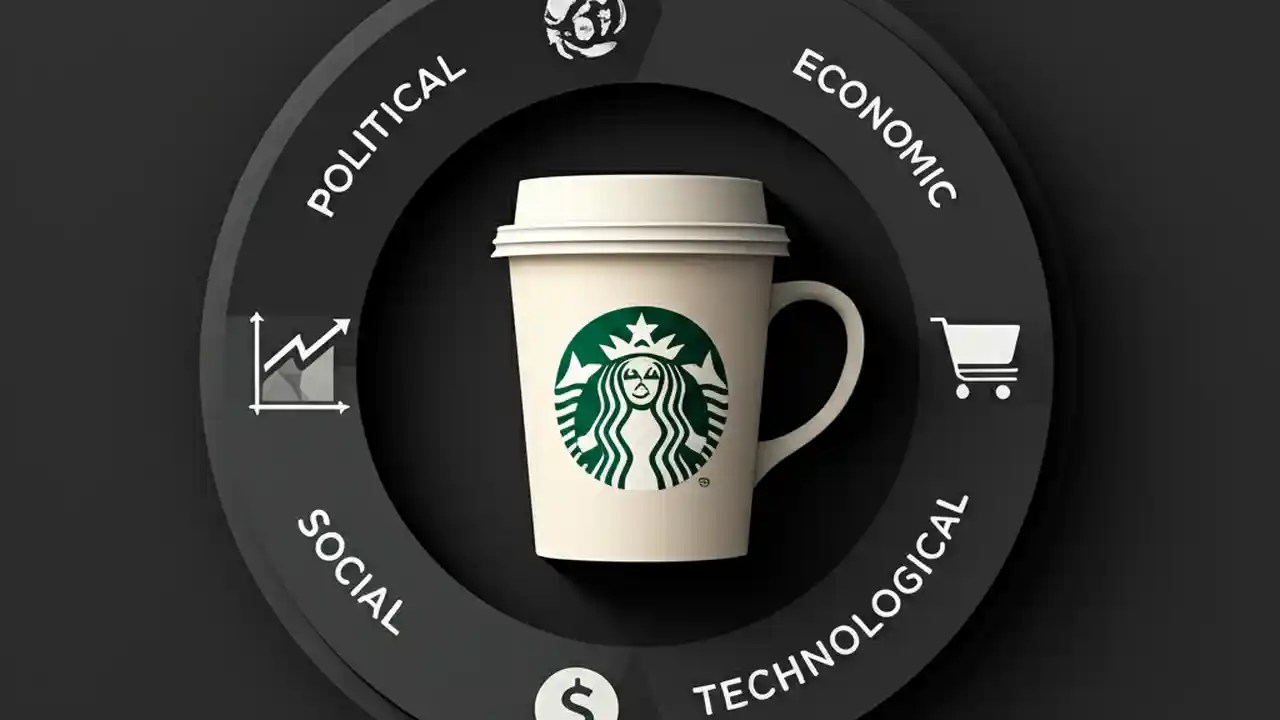 POLITICAL
ECONOMIC
SOCIAL
TECHNOLOGICAL
$