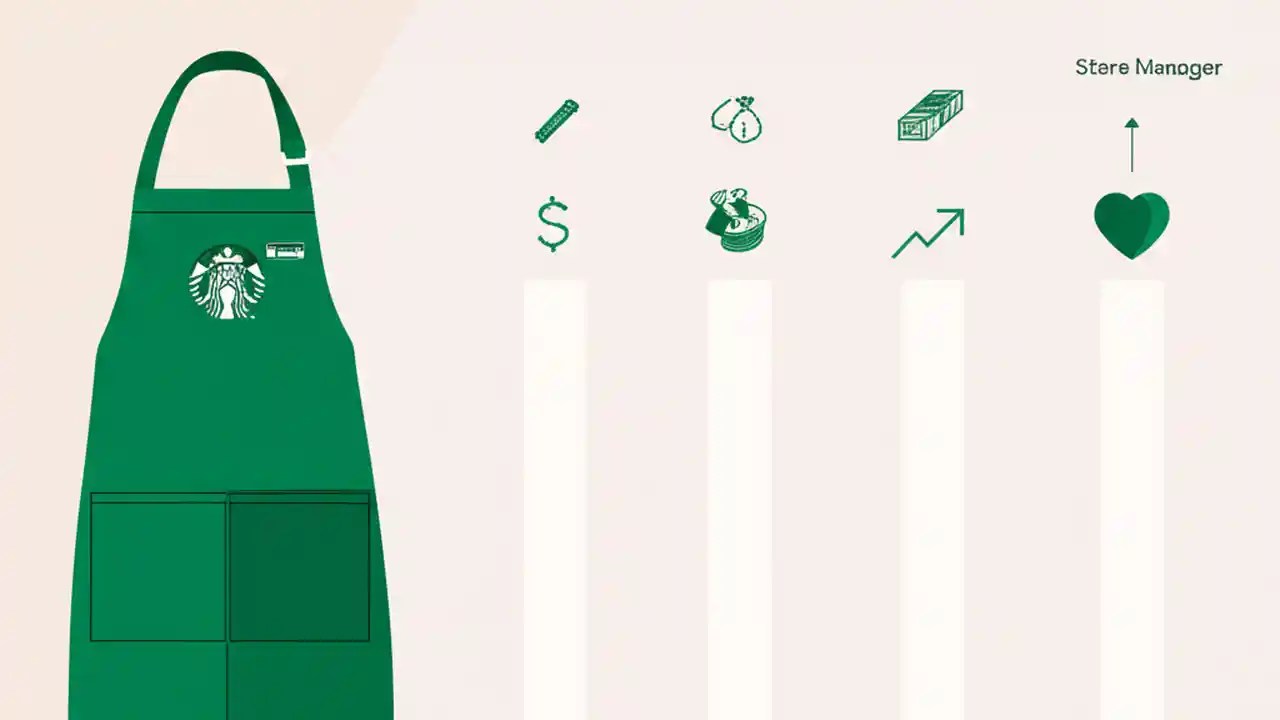 Stere Manager

$