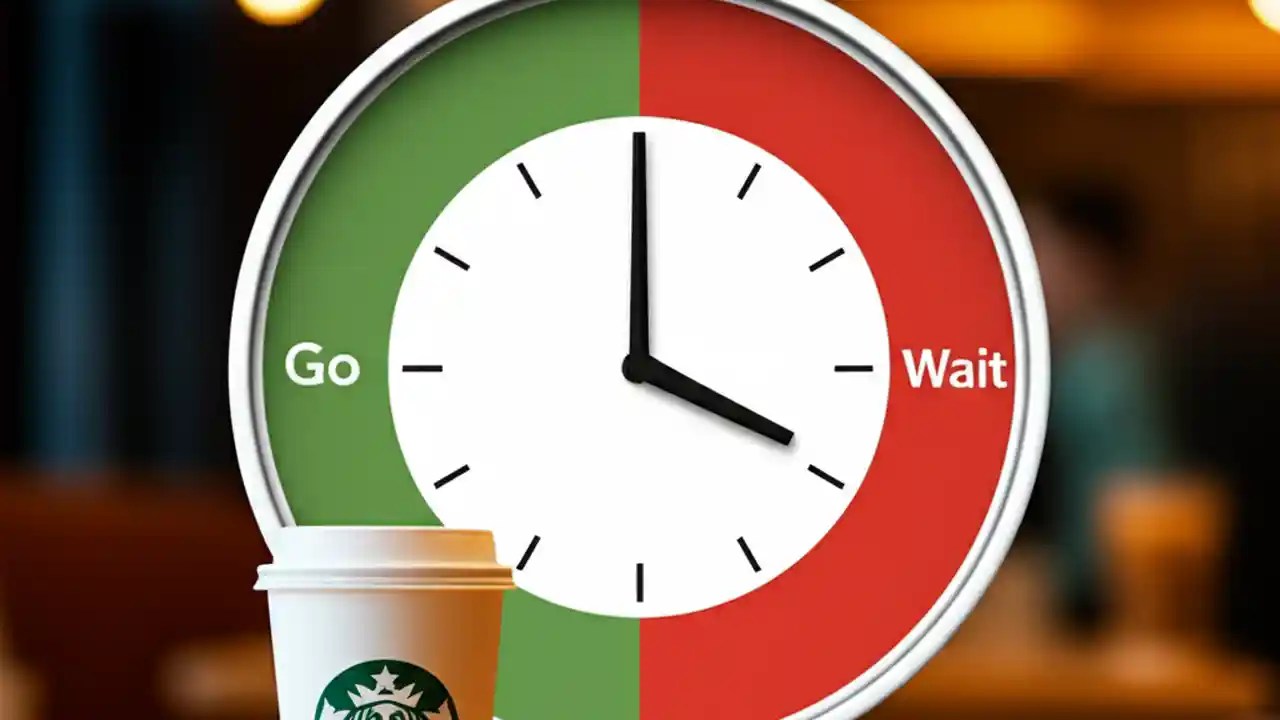 Go
Wait