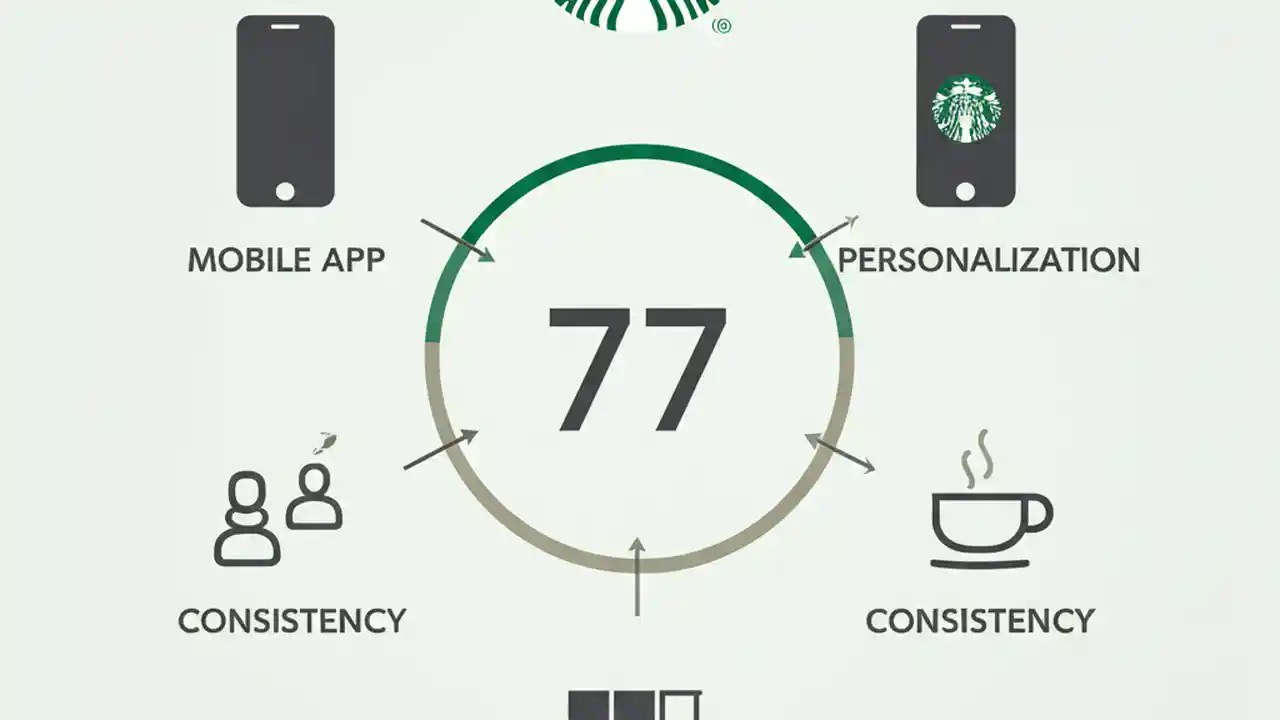 MOBILE APP

PERSONALIZATION

77

CONSISTENCY

CONSISTENCY