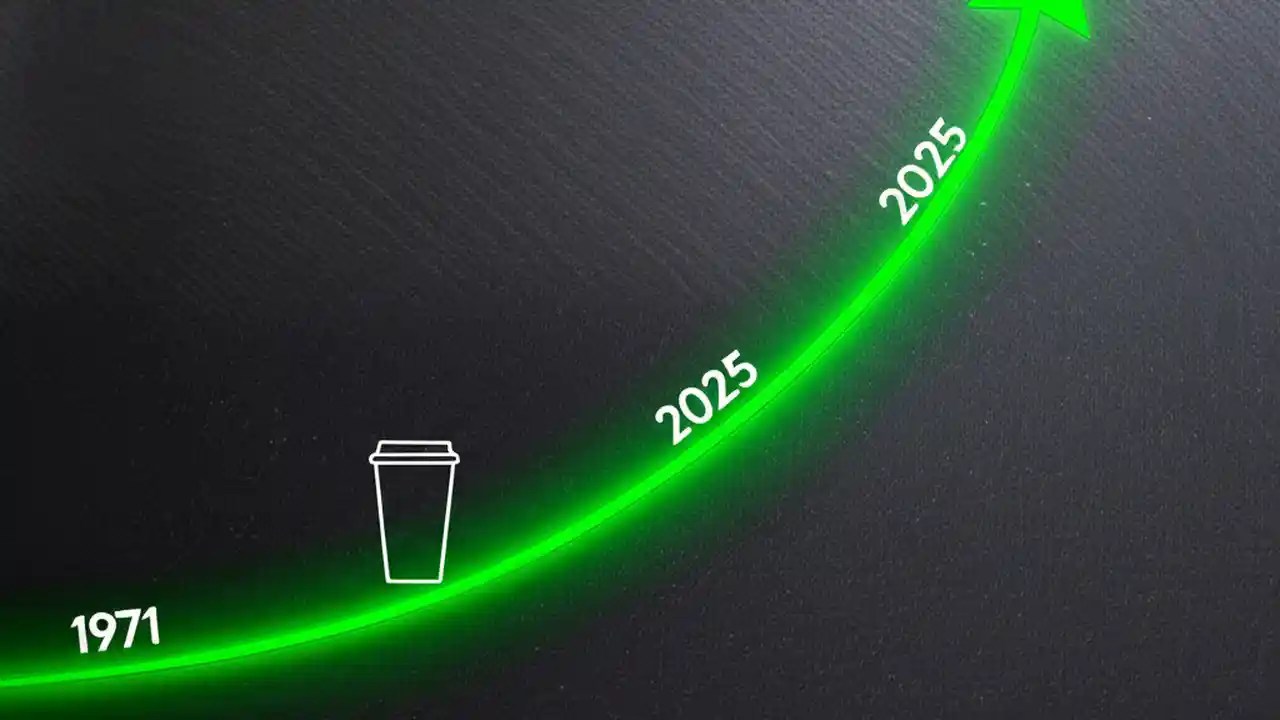 1971

2025

2025