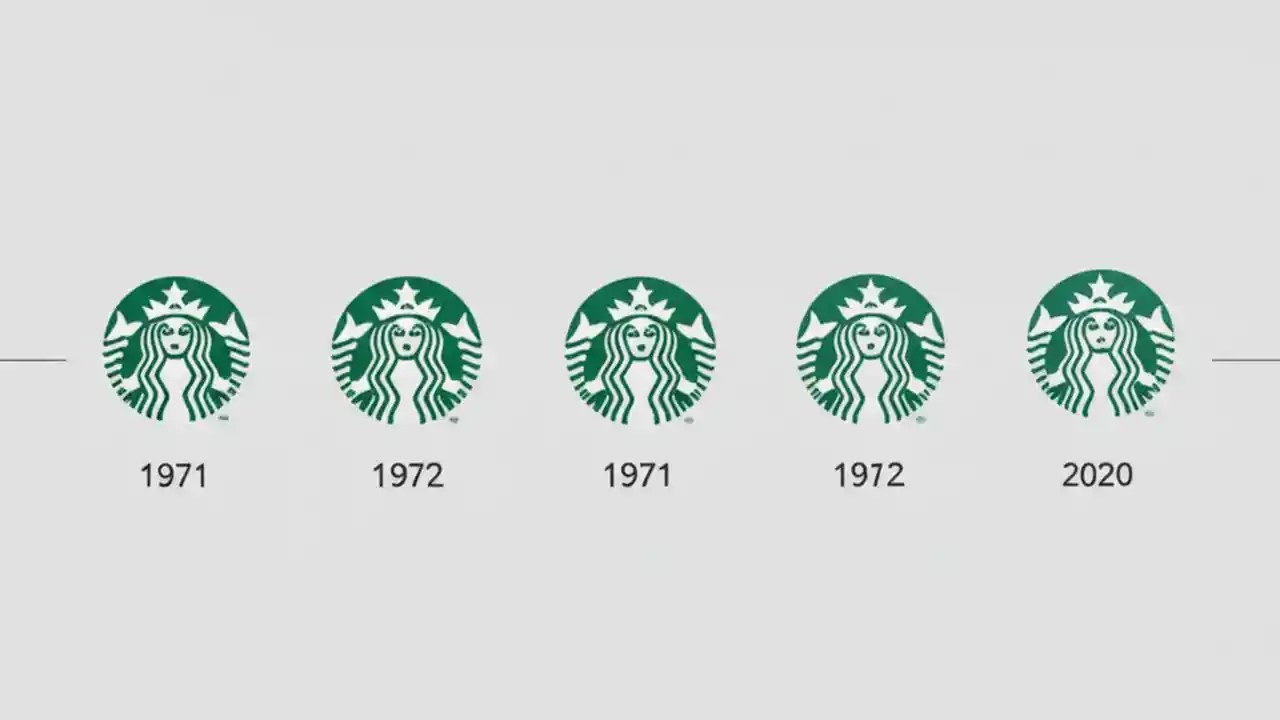 1971

1972

1971

1972

2020