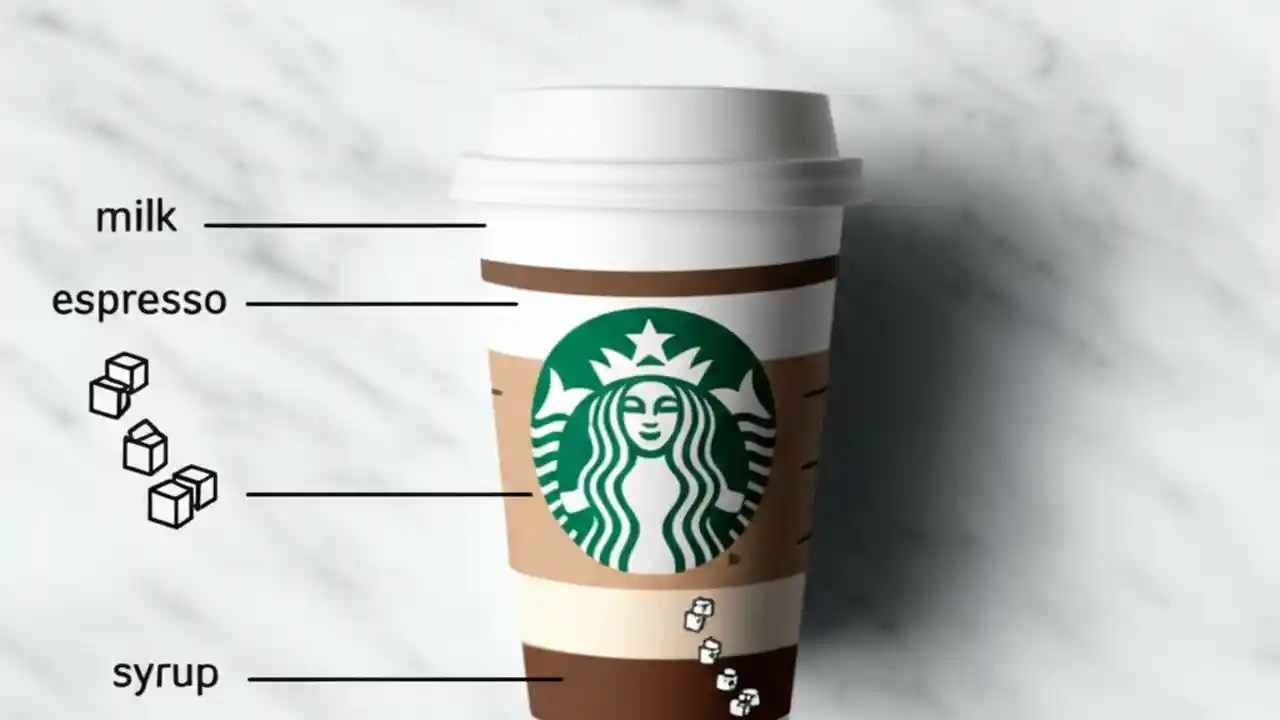 milk

espresso

syrup