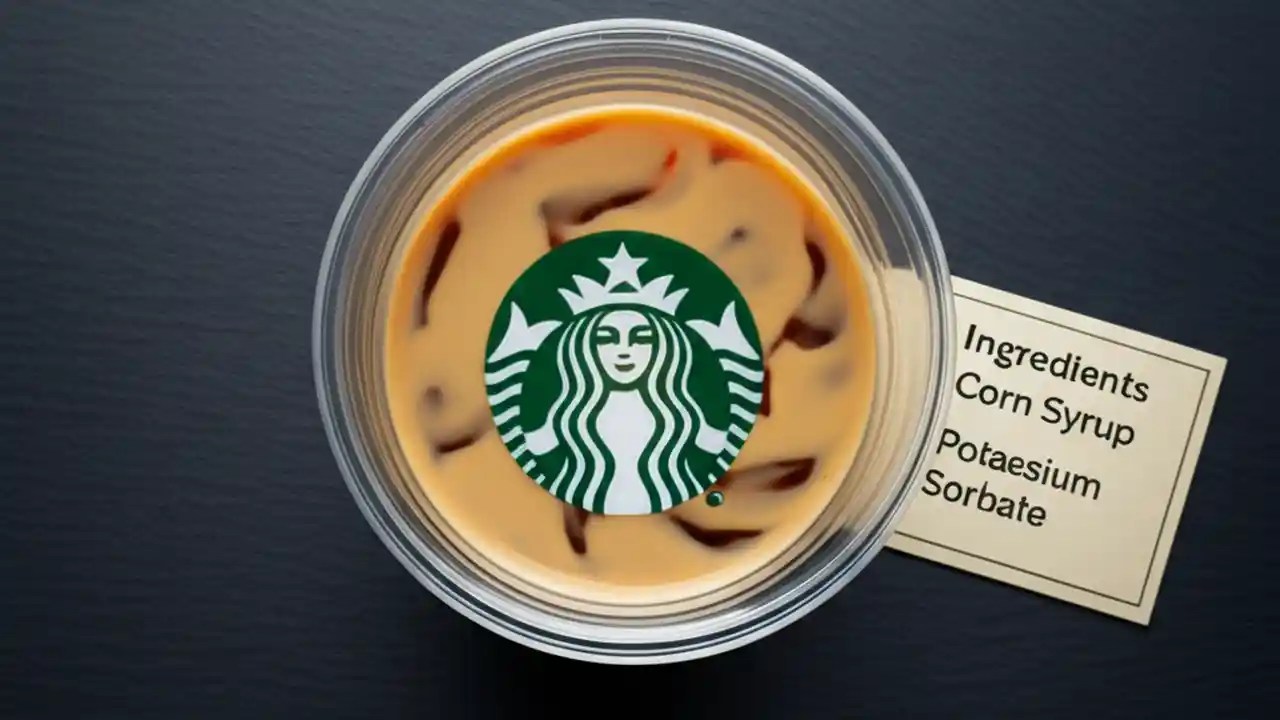 Ingredients
Corn Syrup
Potaesium
Sorbate