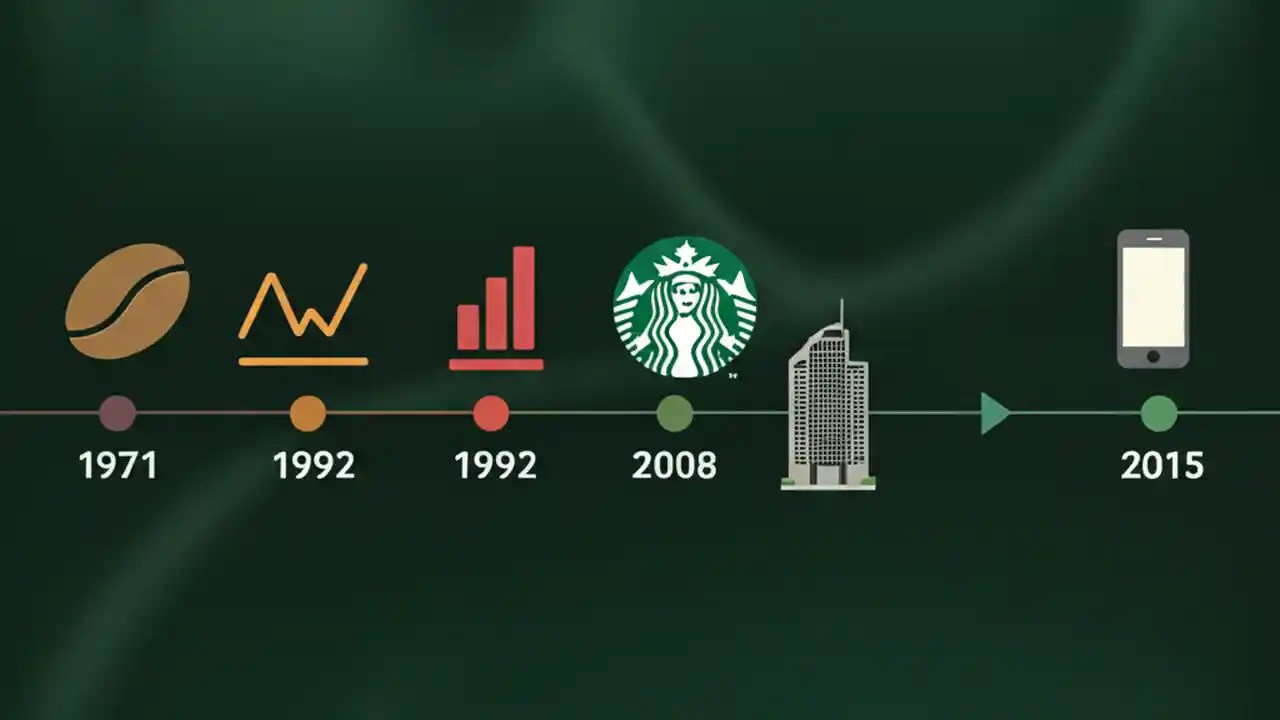 1971
1992
1992
2008
2015