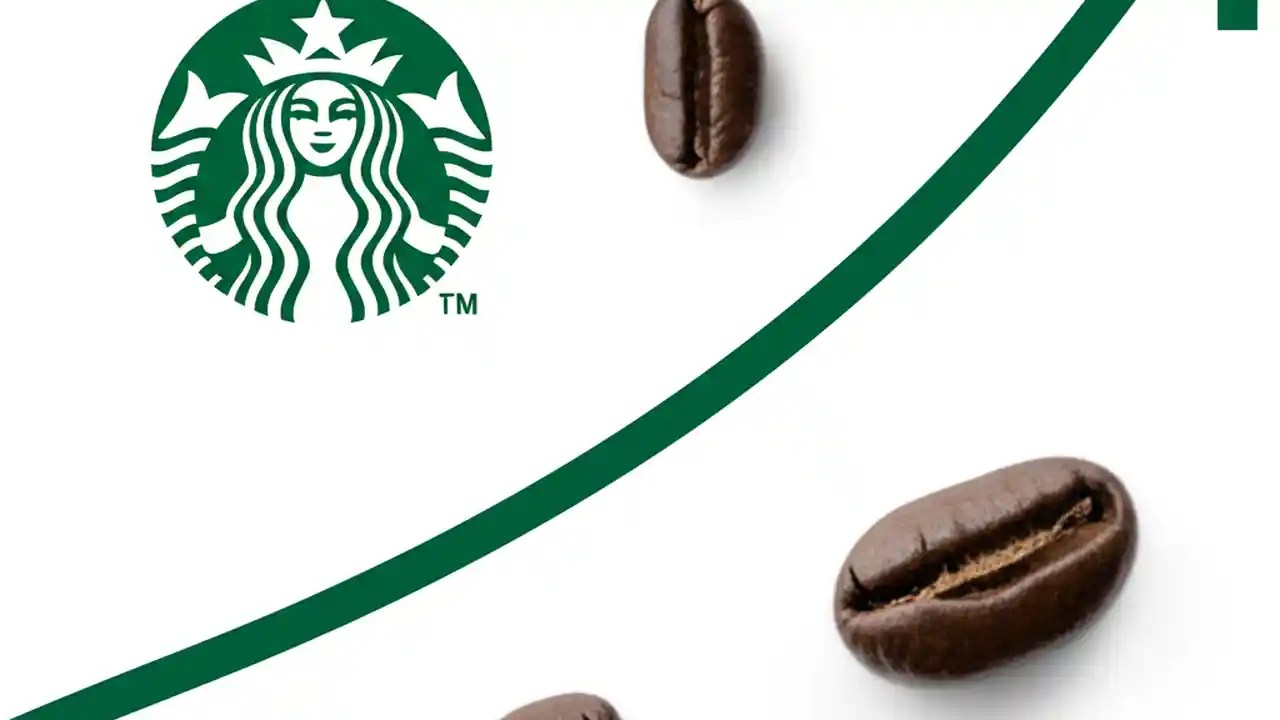 TM