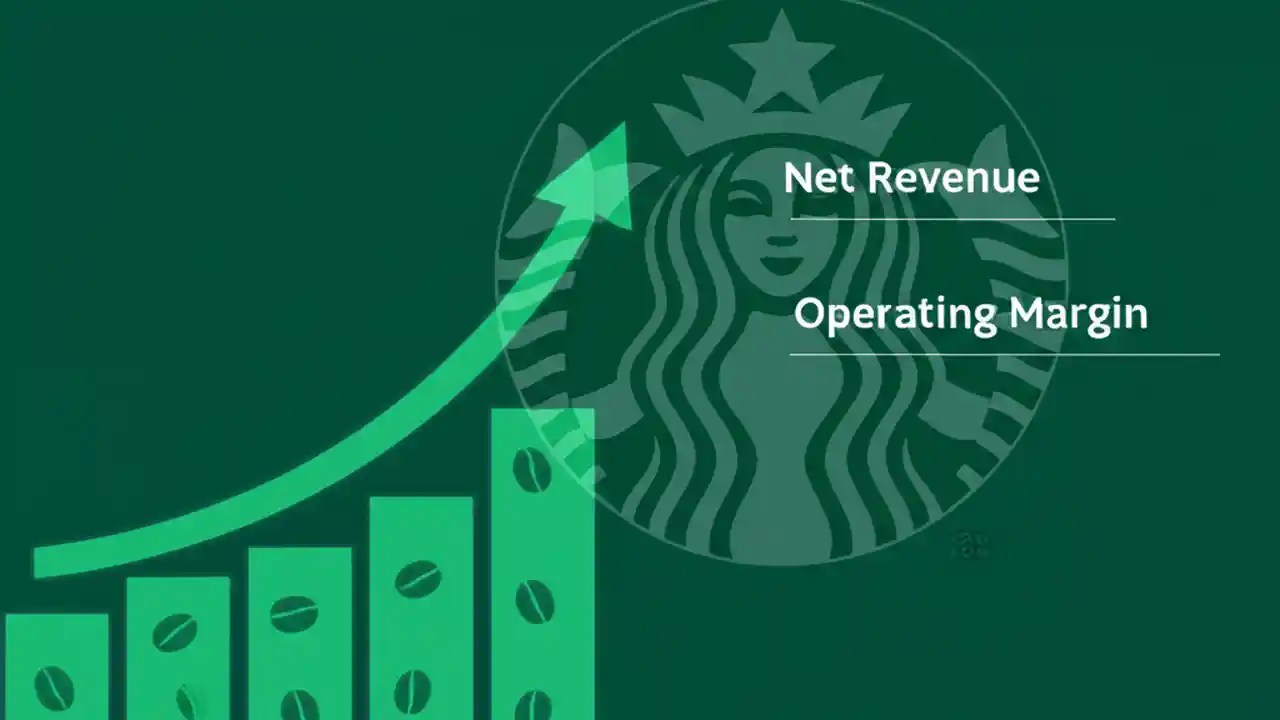 Net Revenue

Operating Margin