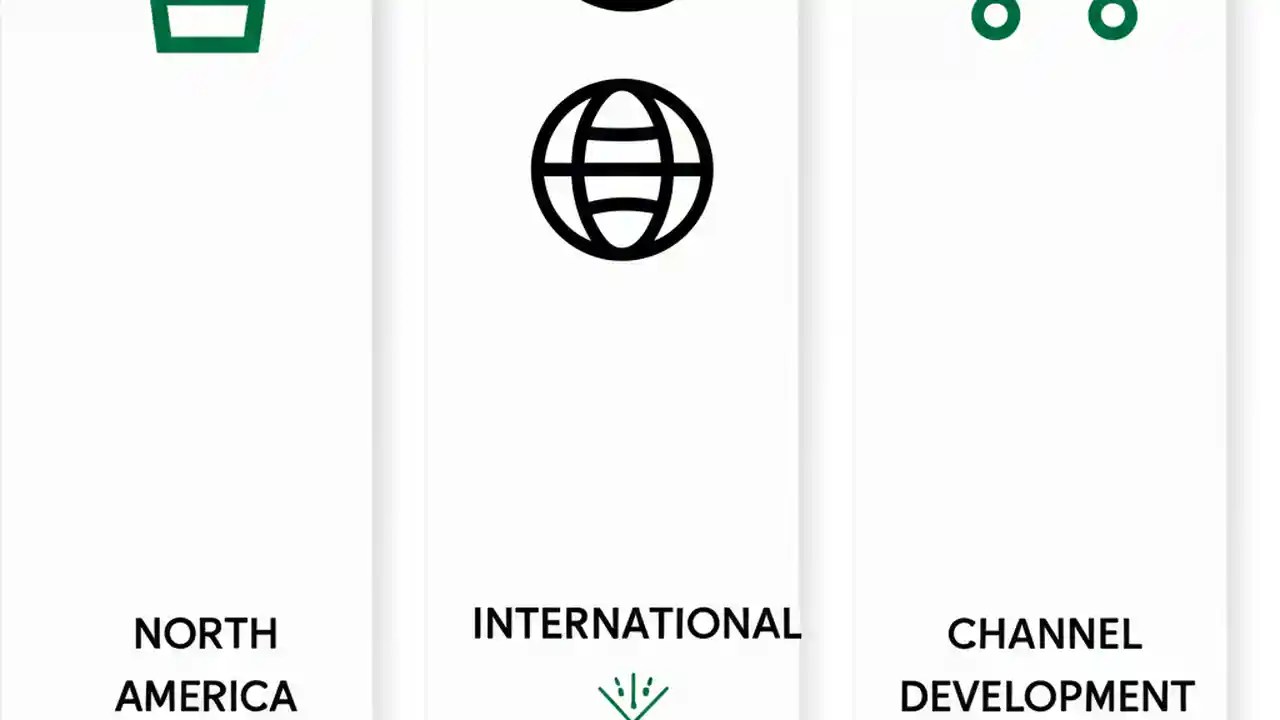 NORTH AMERICA

INTERNATIONAL

CHANNEL DEVELOPMENT