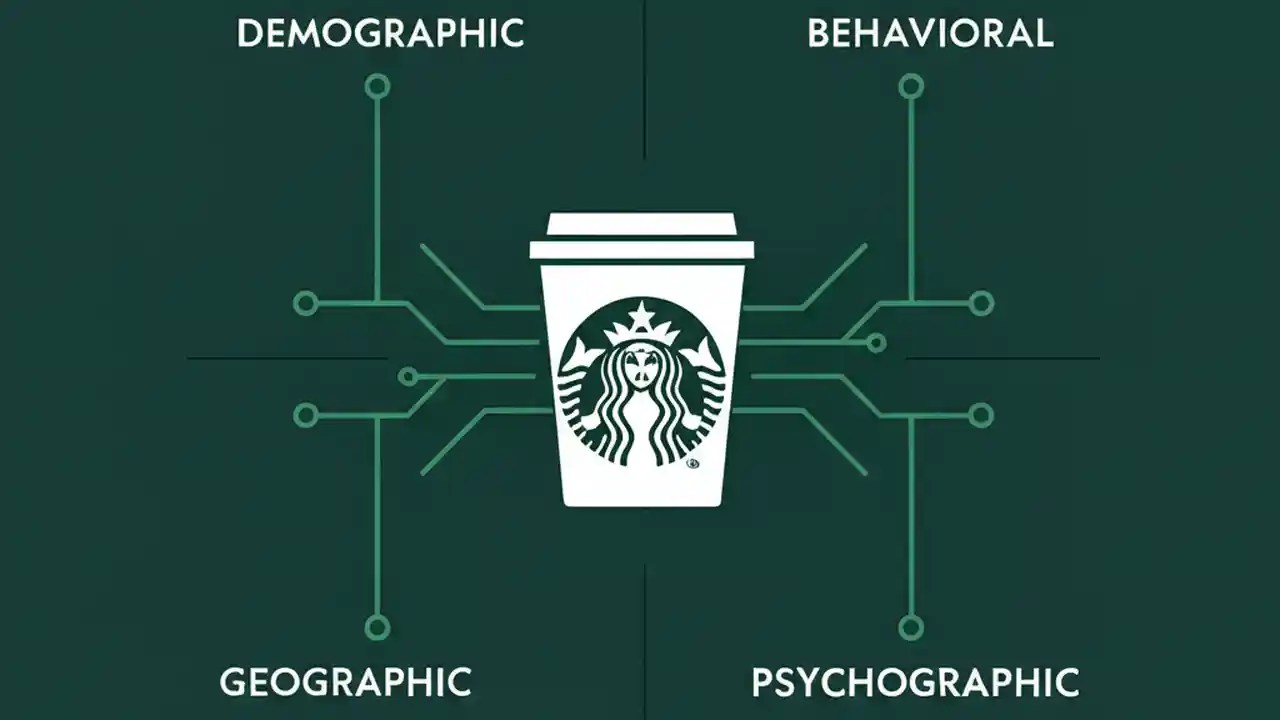 DEMOGRAPHIC

BEHAVIORAL

GEOGRAPHIC

PSYCHOGRAPHIC