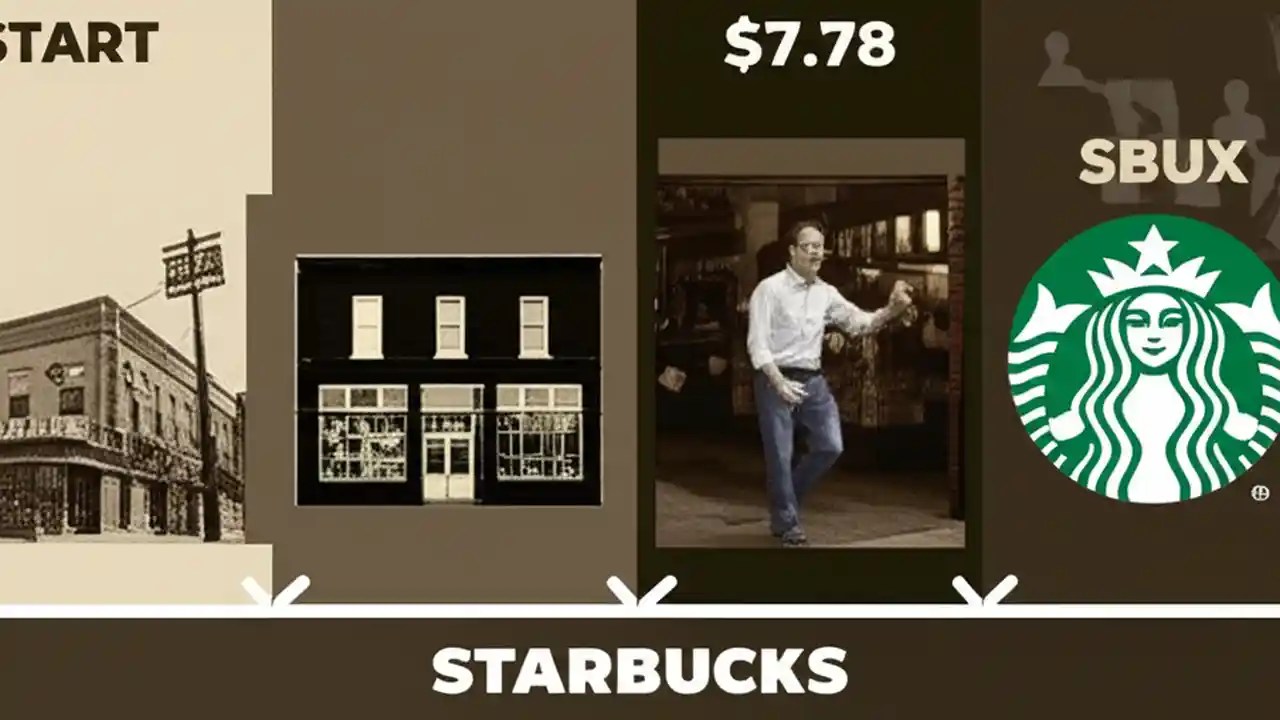 START

$7.78

SBUX

STARBUCKS