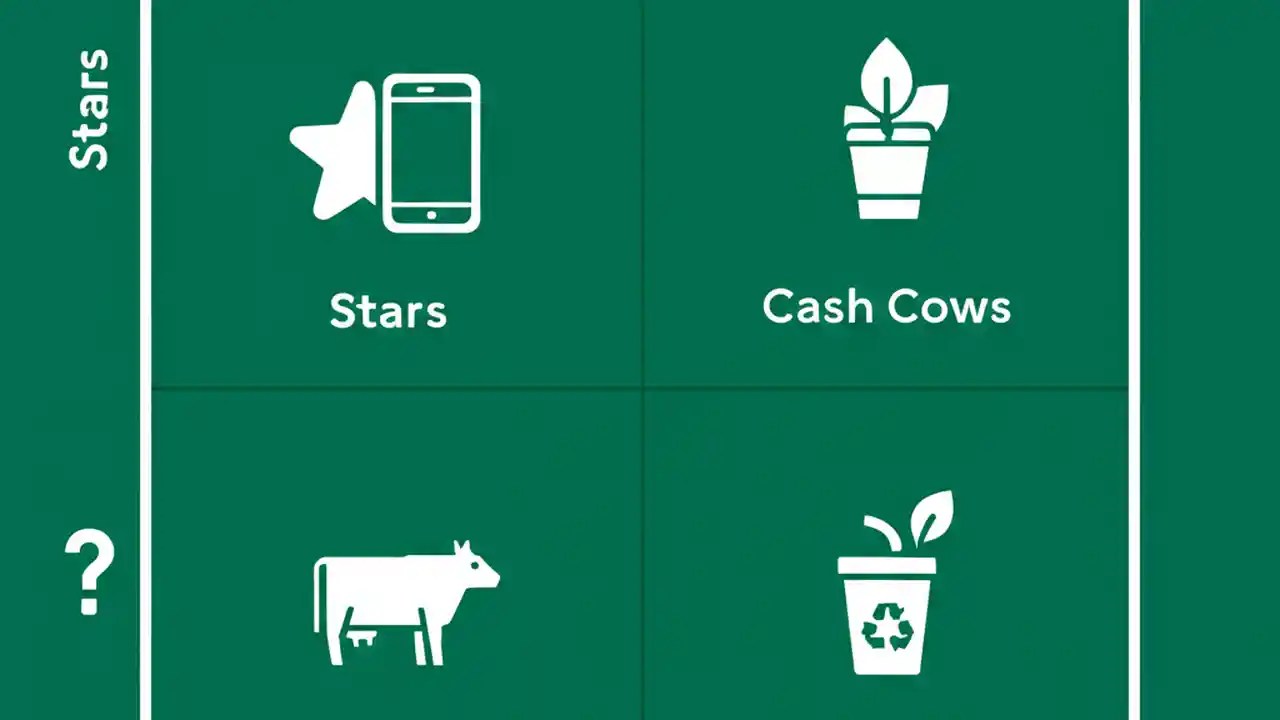 Stars

Stars

Cash Cows

?