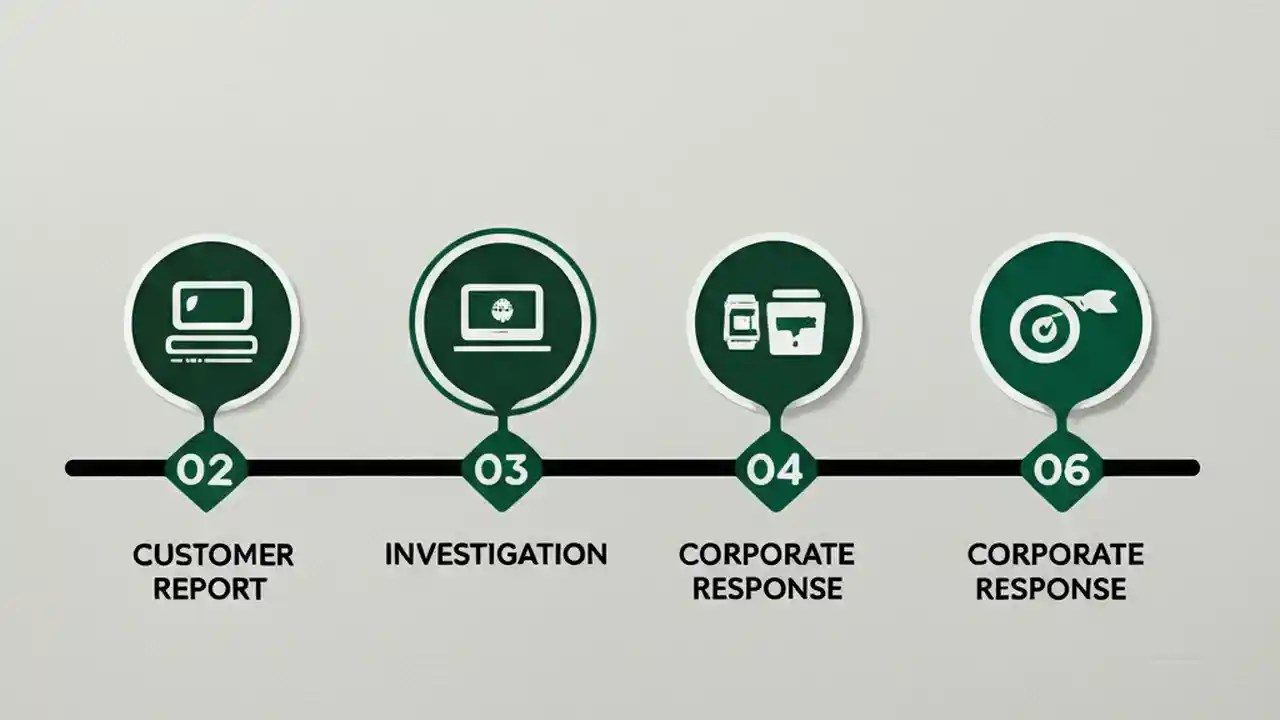 02

CUSTOMER REPORT

03

INVESTIGATION

04

CORPORATE RESPONSE

06

CORPORATE RESPONSE