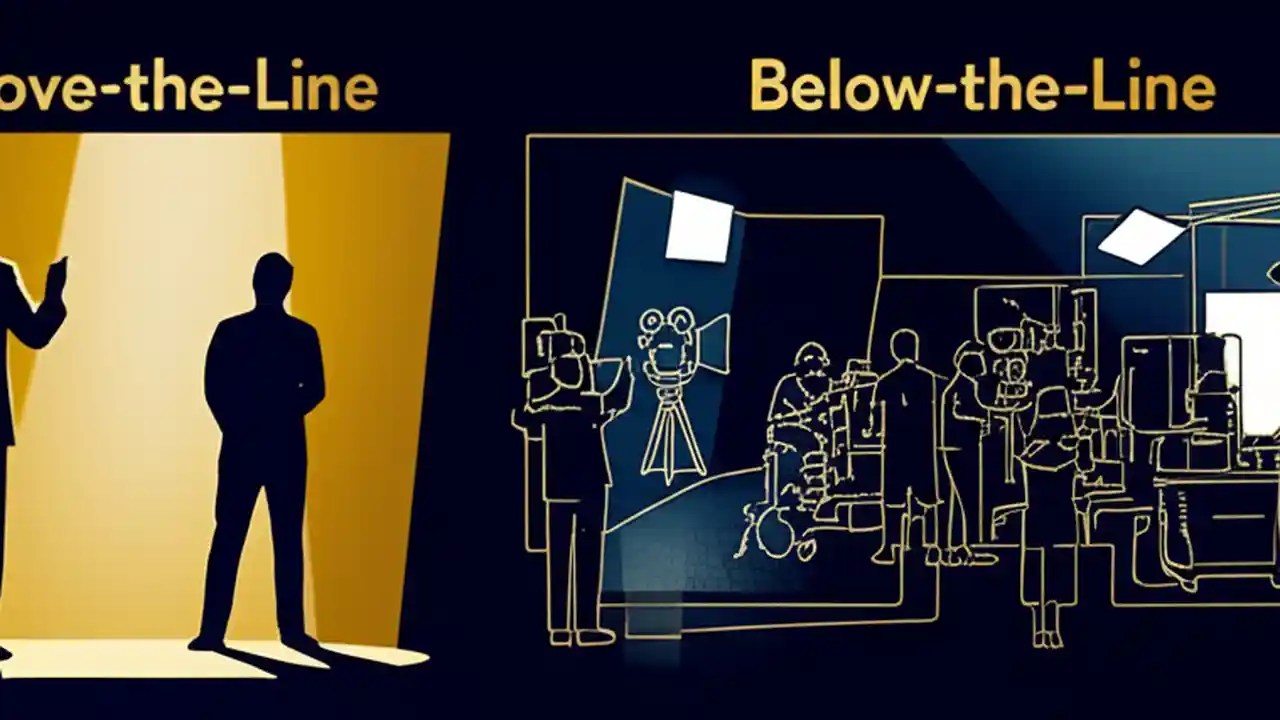 ove-the-Line

Below-the-Line