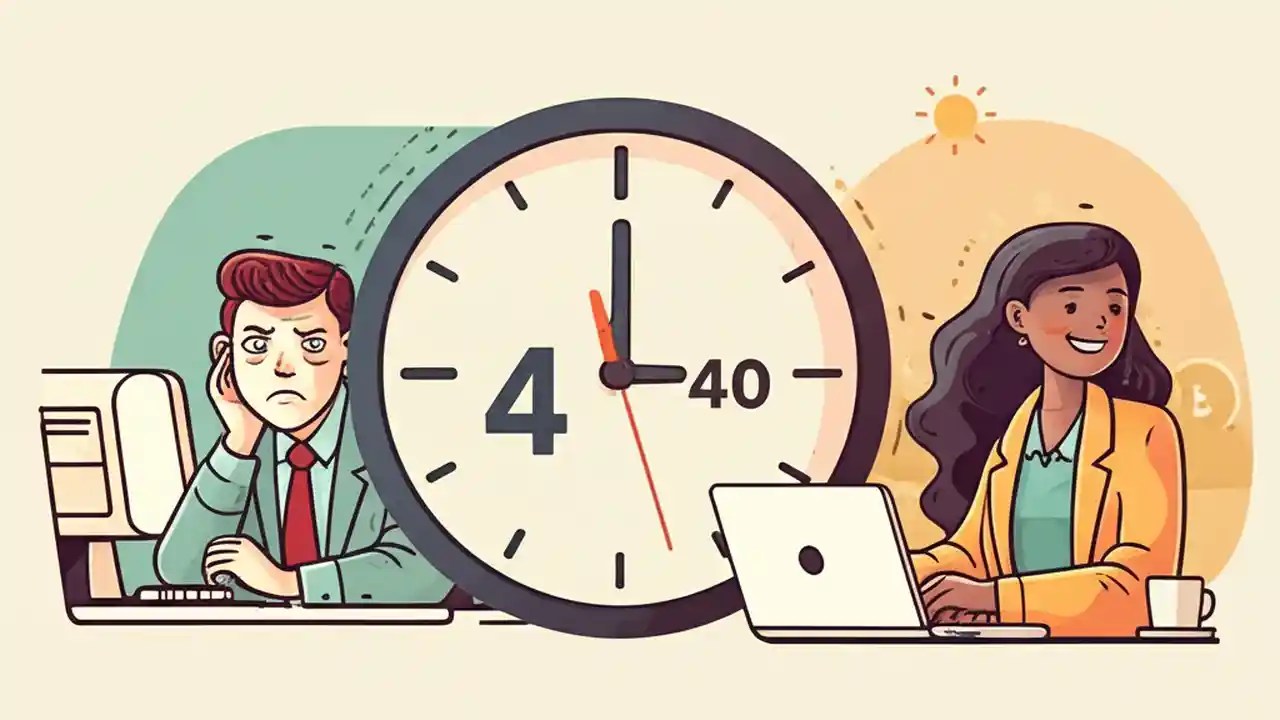 4
40