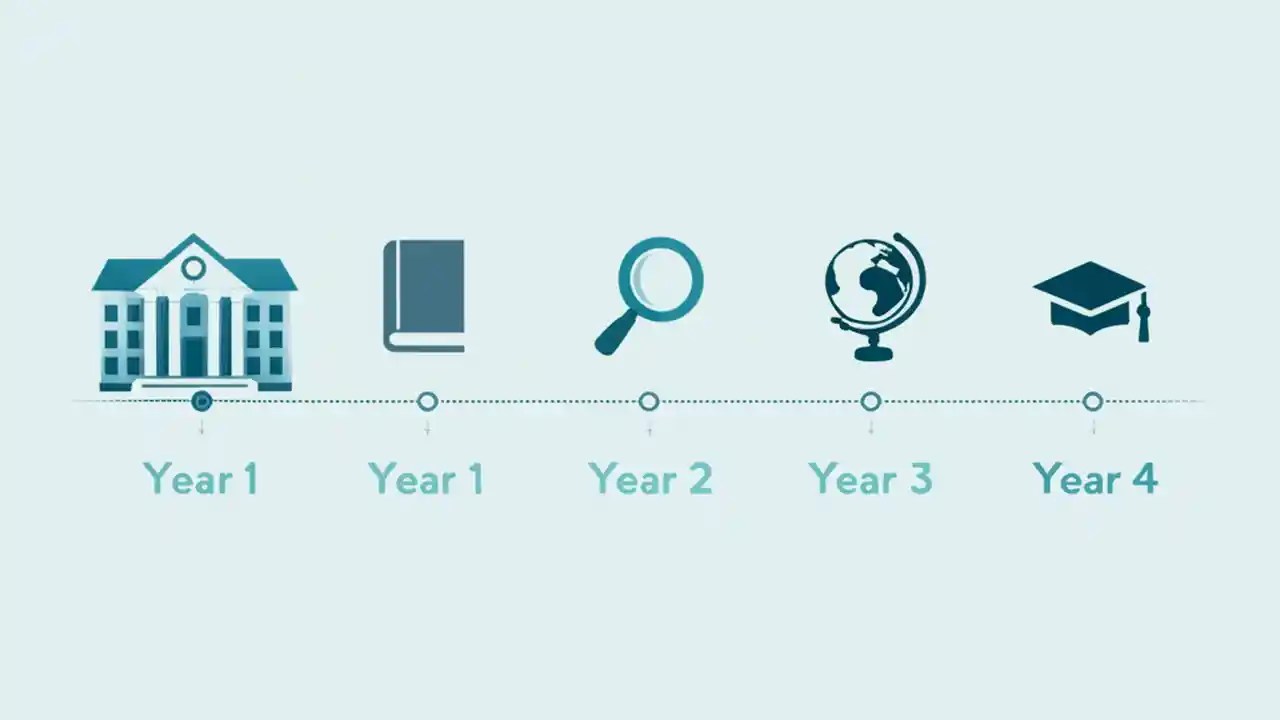 Year 1 Year 1 Year 2 Year 3 Year 4