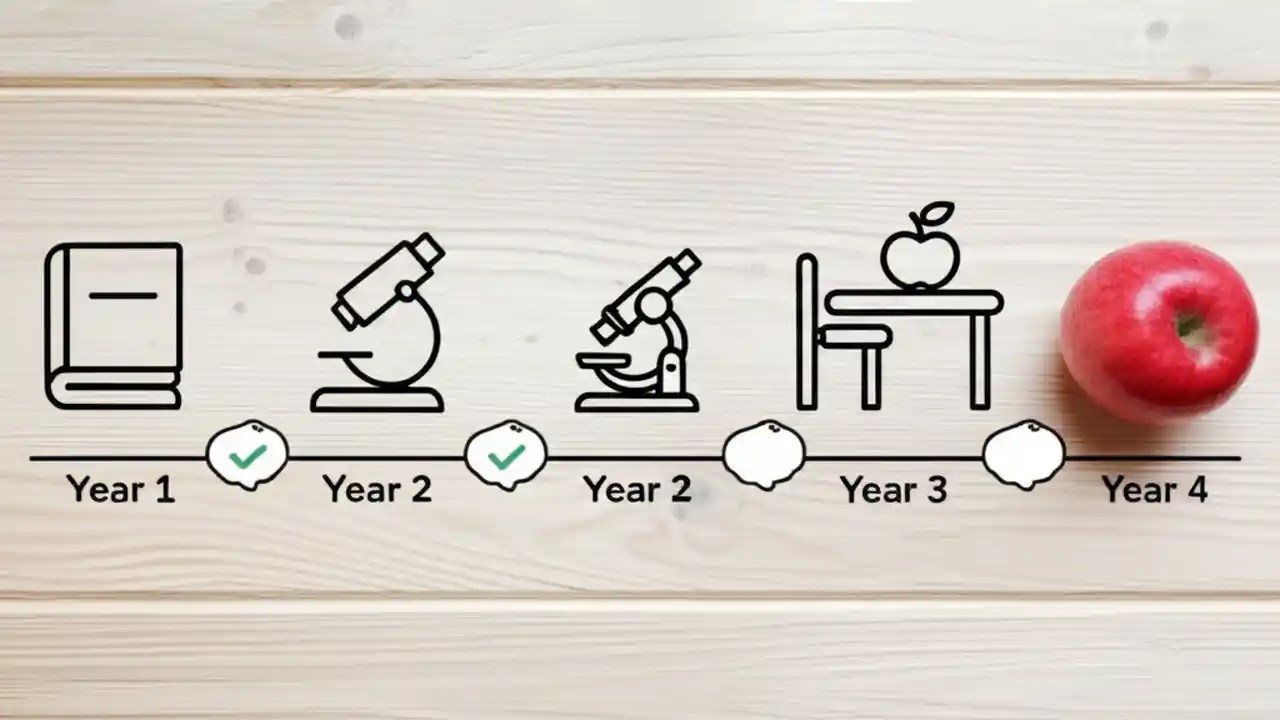 Year 1 Year 2 Year 2 Year 3 Year 4