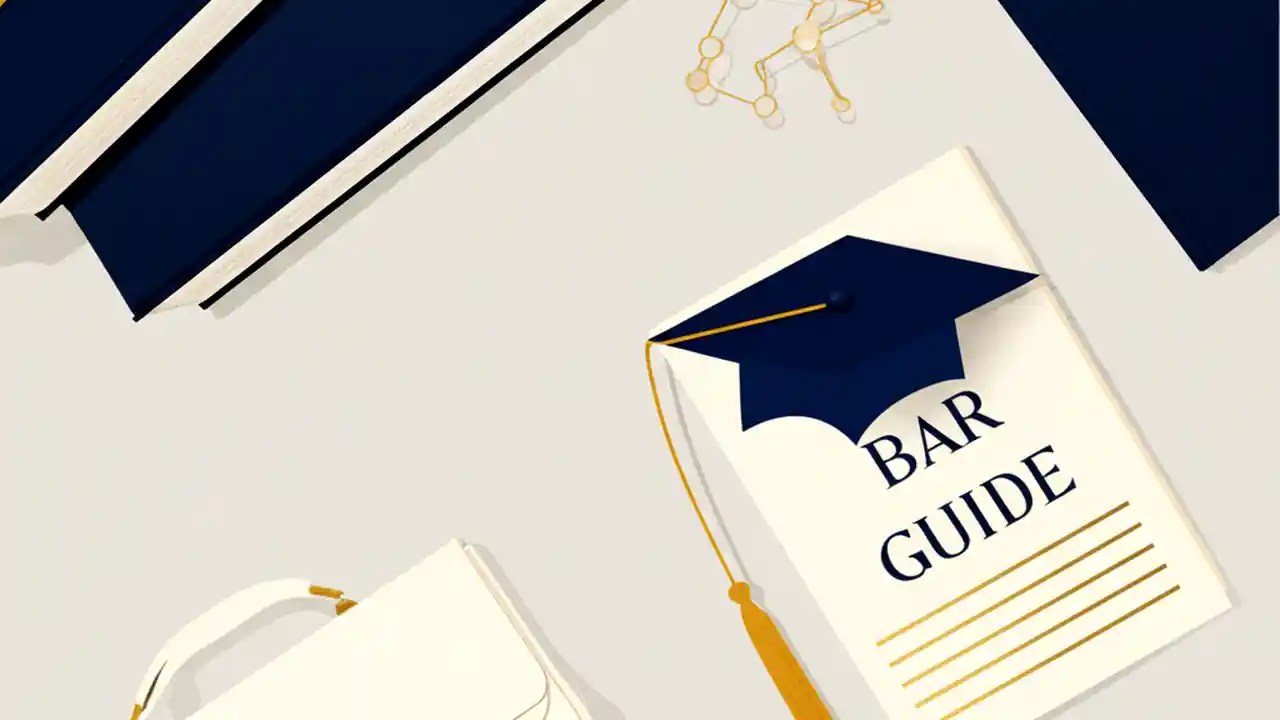 BAR
GUIDE